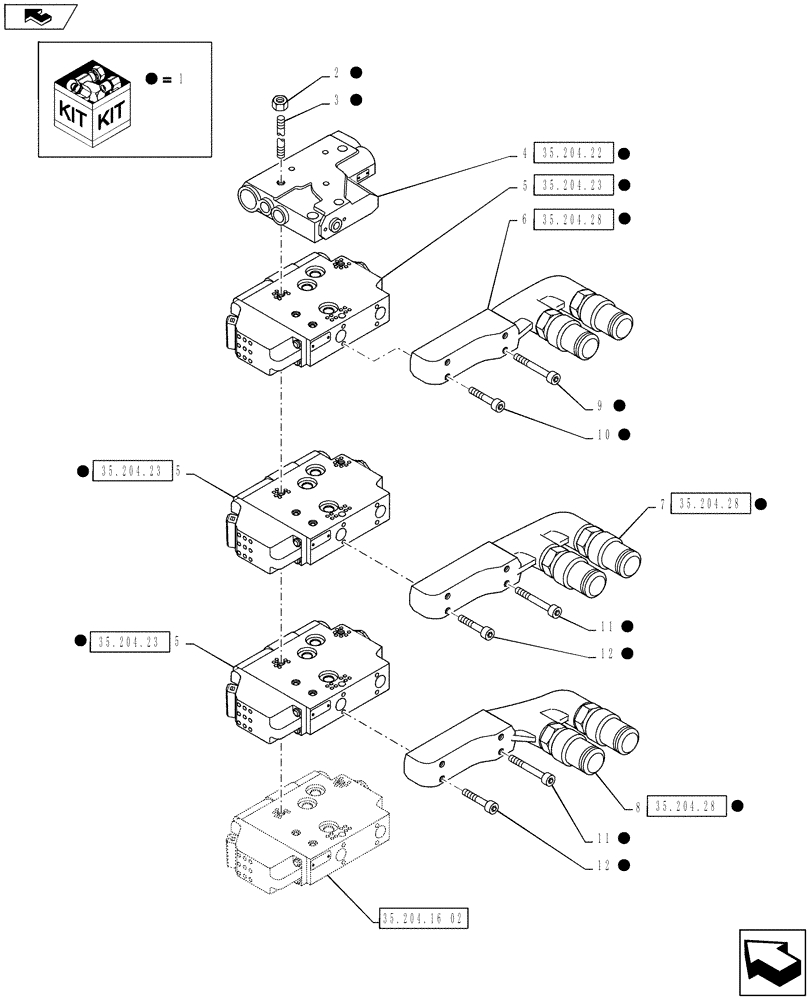 KIT KIT
● = 1

2 ●
3 ●
4 35.204.22 ●
5 35.204.23 ●
6 35.204.28 ●
9 ●
10 ●
● 35.204.23 5
7 35.204.28 ●
11 ●
12 ●
● 35.204.23 5
8 35.204.28 ●
11 ●
12 ●
35.204.16 02