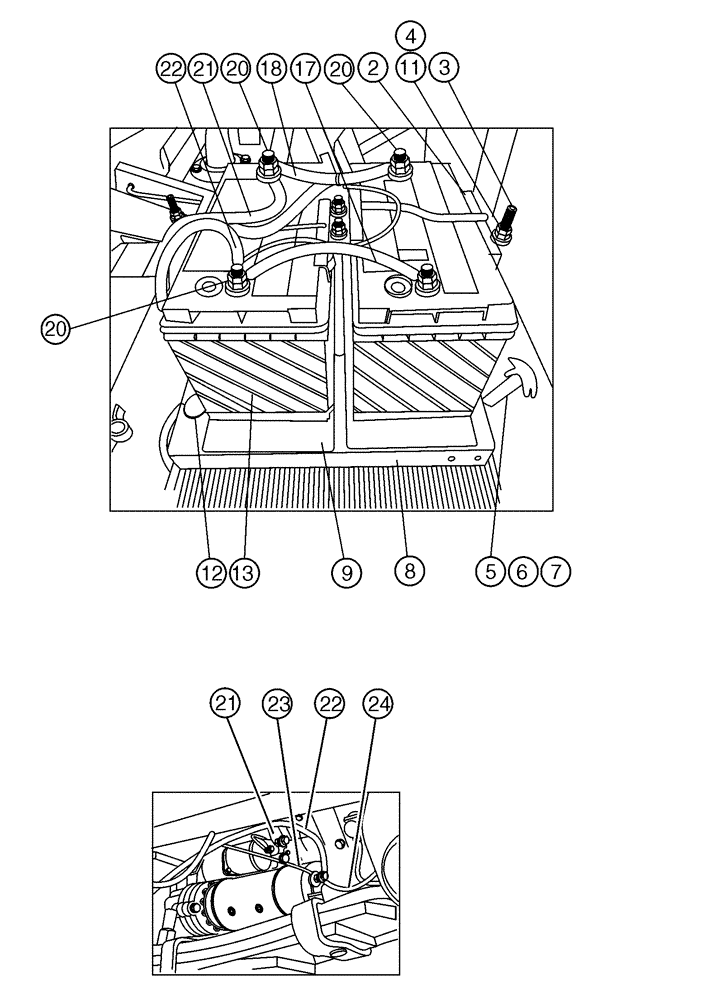 4
22 21 20 18 17 20 2 11 3
20
12 13 9 8 5 6 7
21 23 22 24