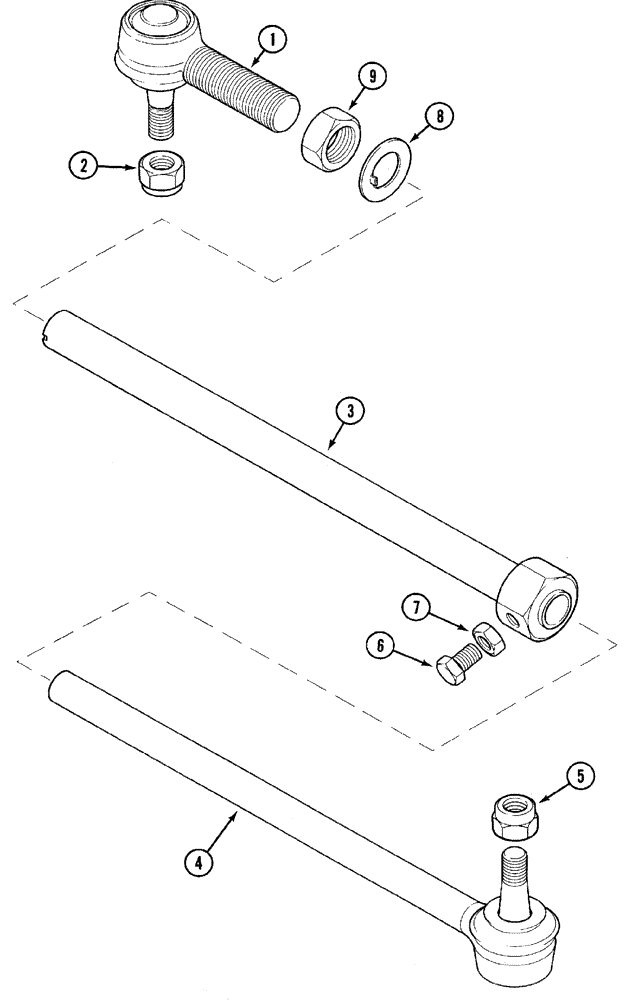 1
9
8
2
3
7
6
5
4