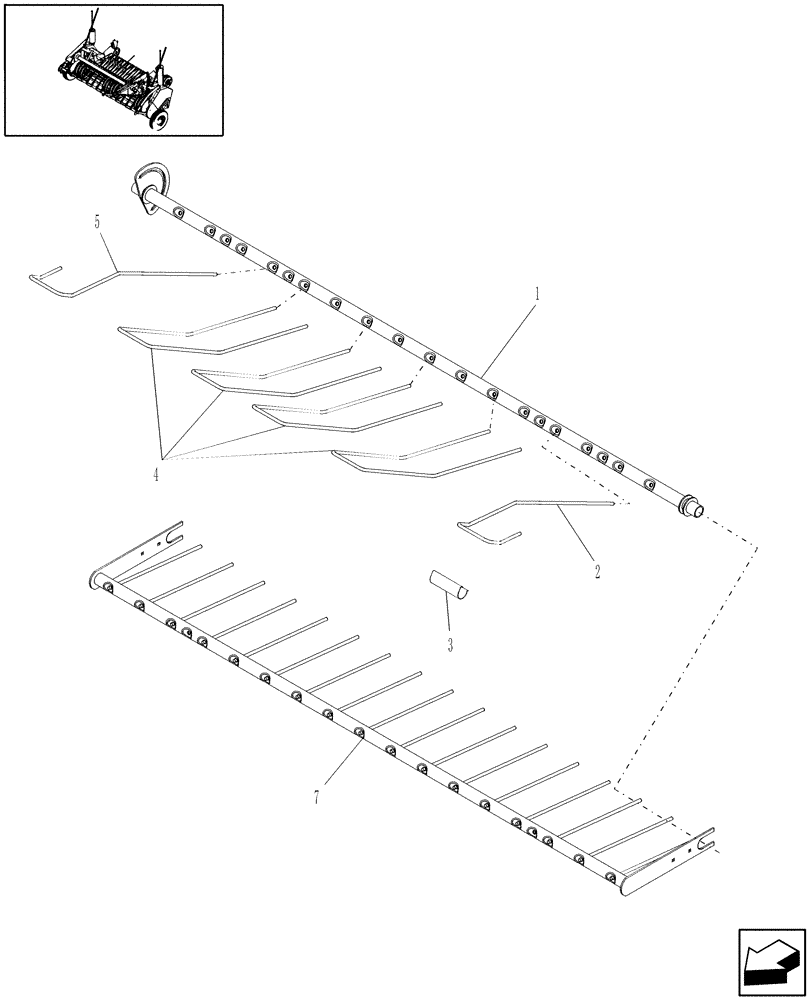 5
1
4
2
3
7