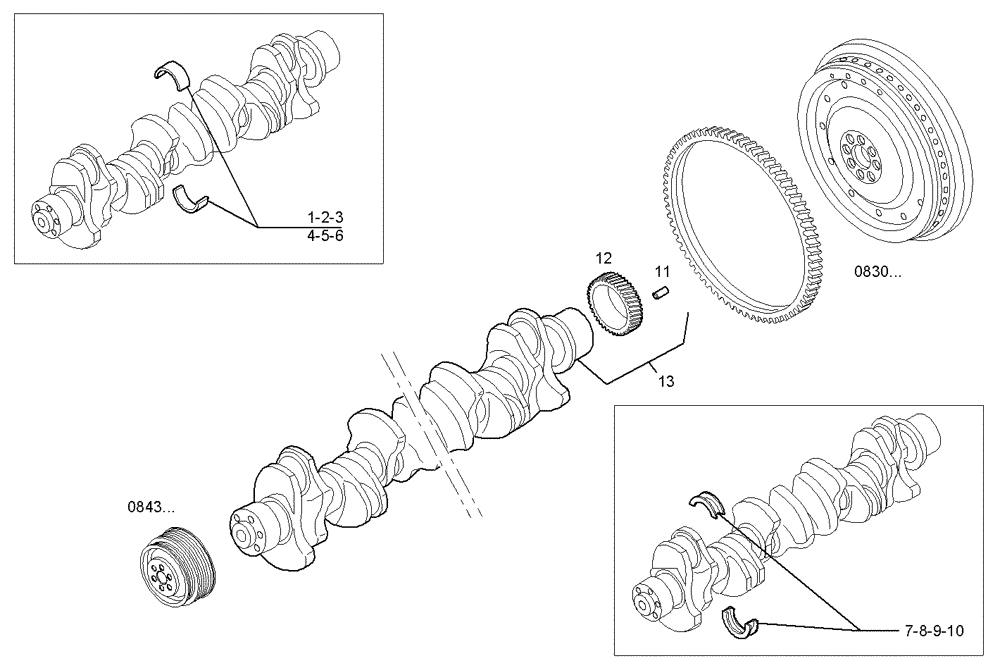 1-2-3
4-5-6

12
11
0830...
13

0843...

7-8-9-10