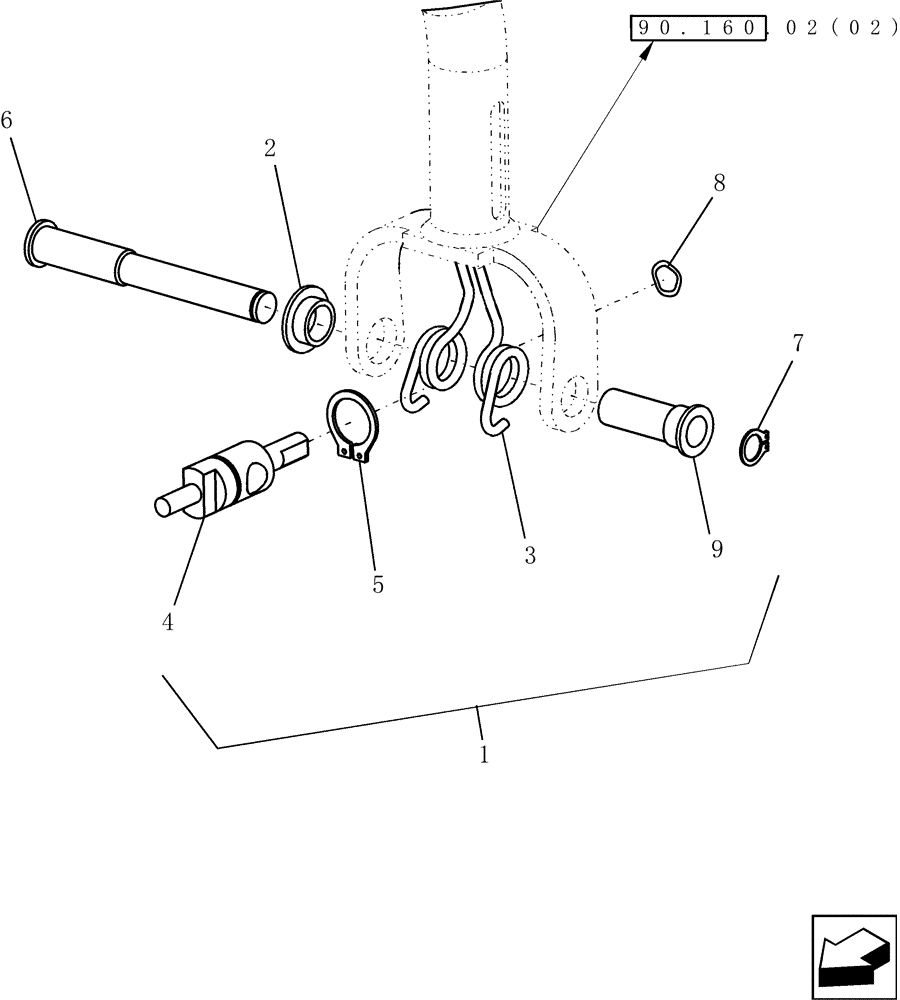 90.160.02(02)

6

2

8

7

3

9

5

4

1