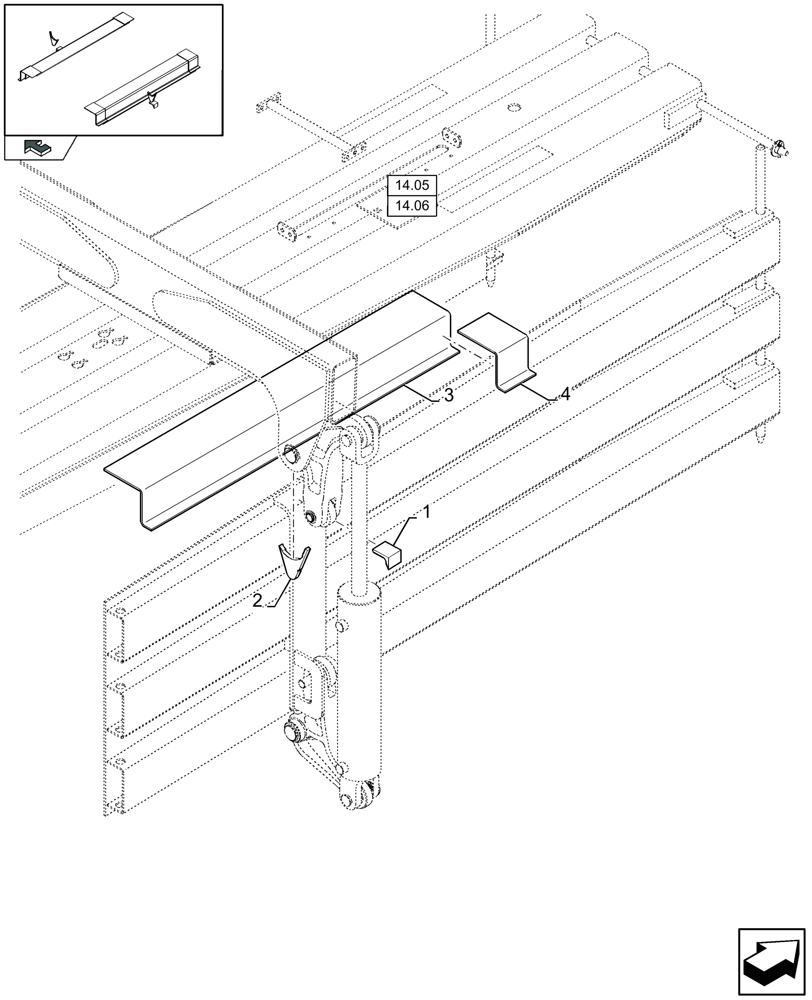 14.05
14.06
3
4
1
2