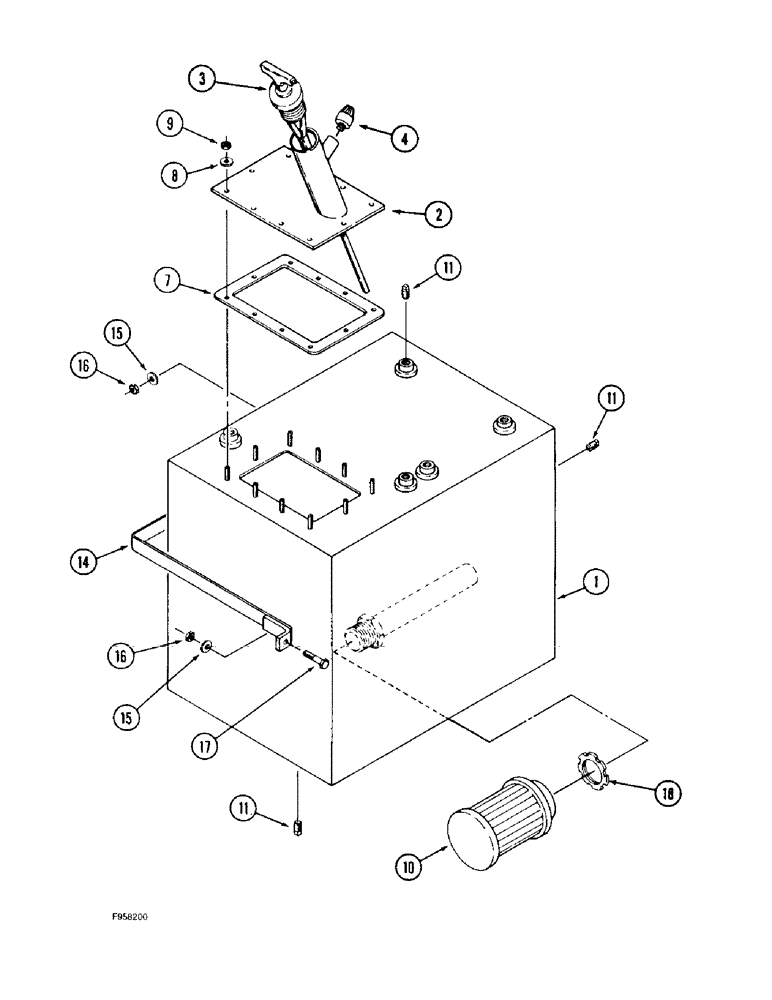 3
4
9
8
2
7
11
15
16
11
14
1
16
15
17
11
18
10
F958200