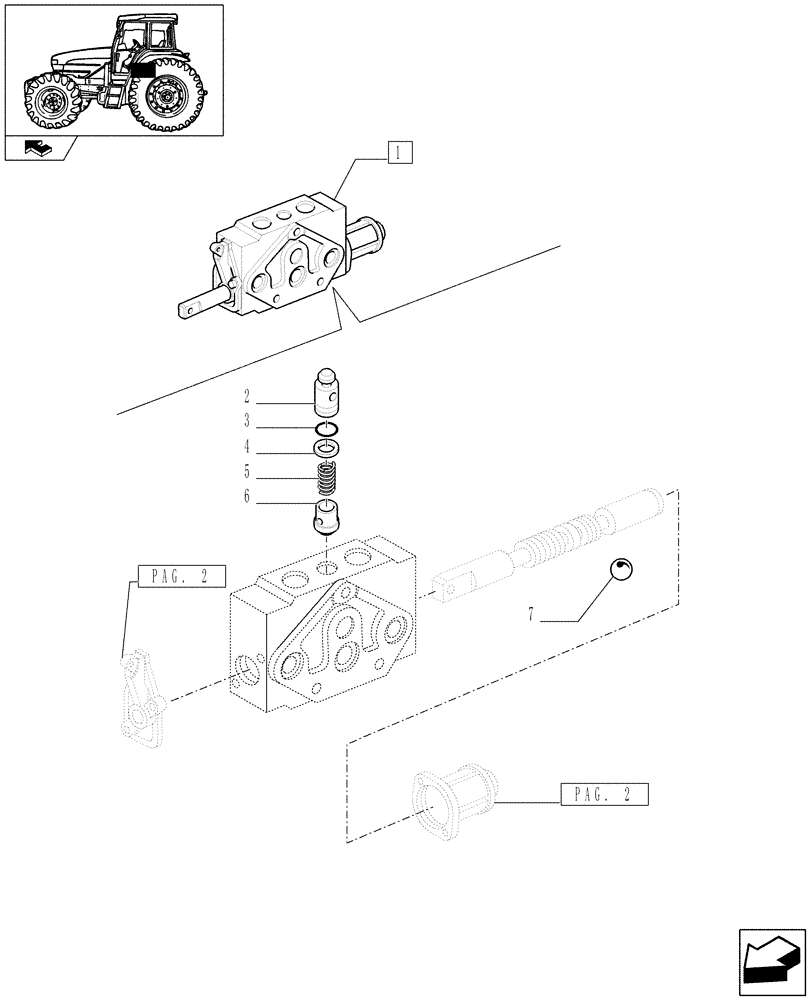 1

2
3
4
5
6

PAG. 2

7

PAG. 2