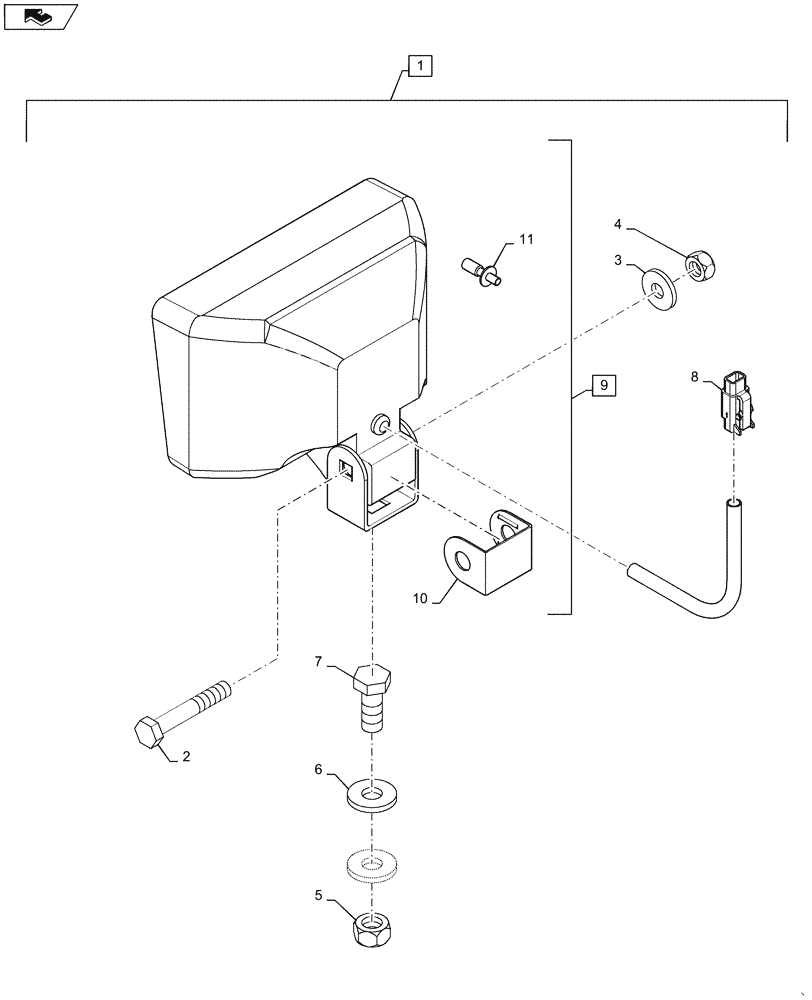 1
11
4
3
9
8
10
7
2
6
5