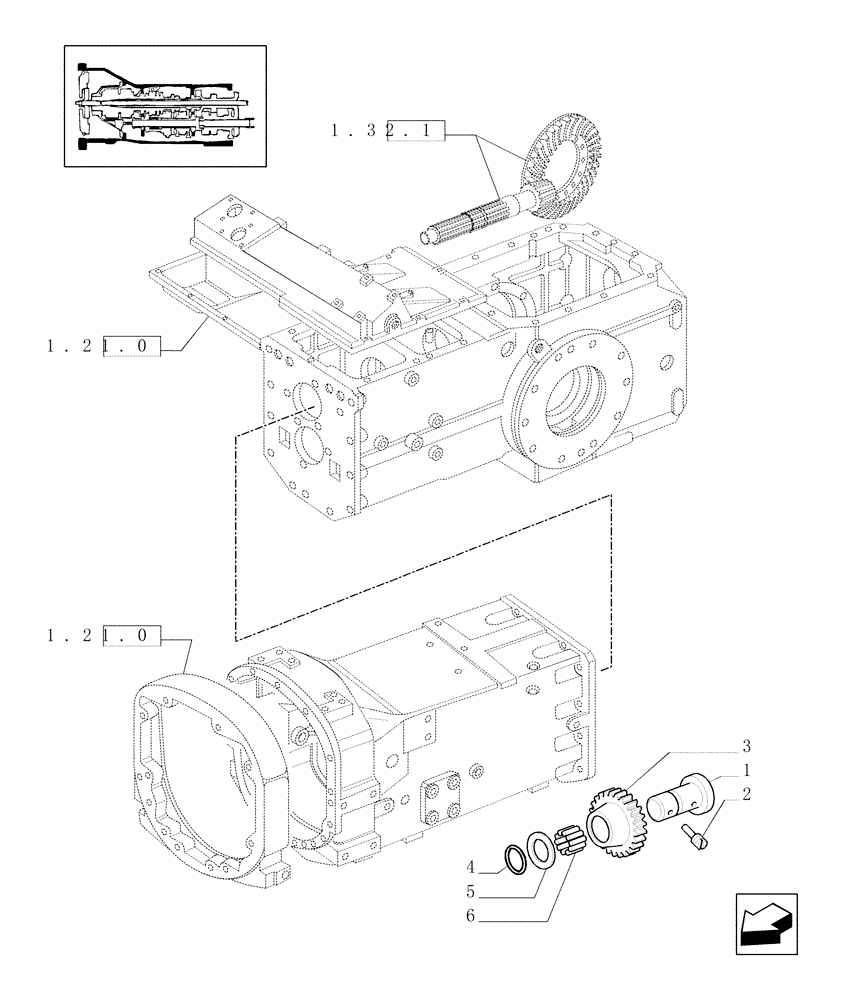 1 . 3 2 . 1

1 . 2 1 . 0

1 . 2 1 . 0

3
1
2
4
5
6