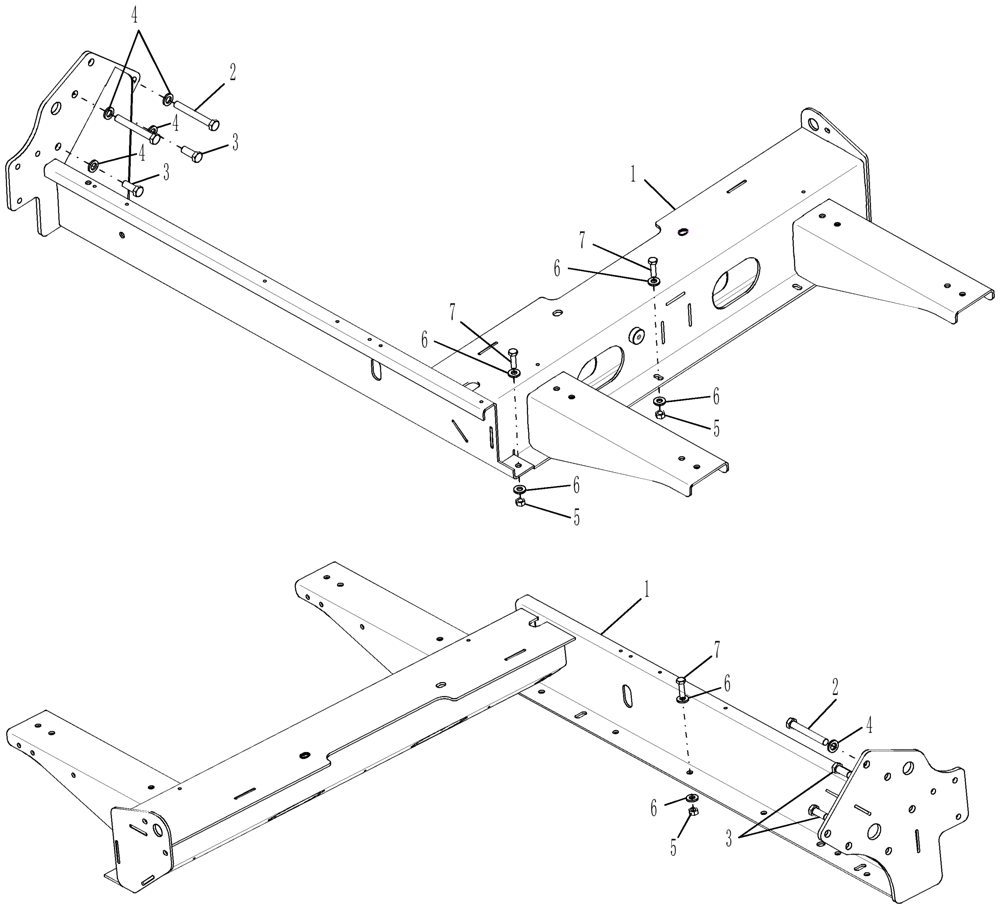 4
2
4
3
4
3
1
7
6
7
6
6
5
6
5
1
7
6
2
4
6
5
3