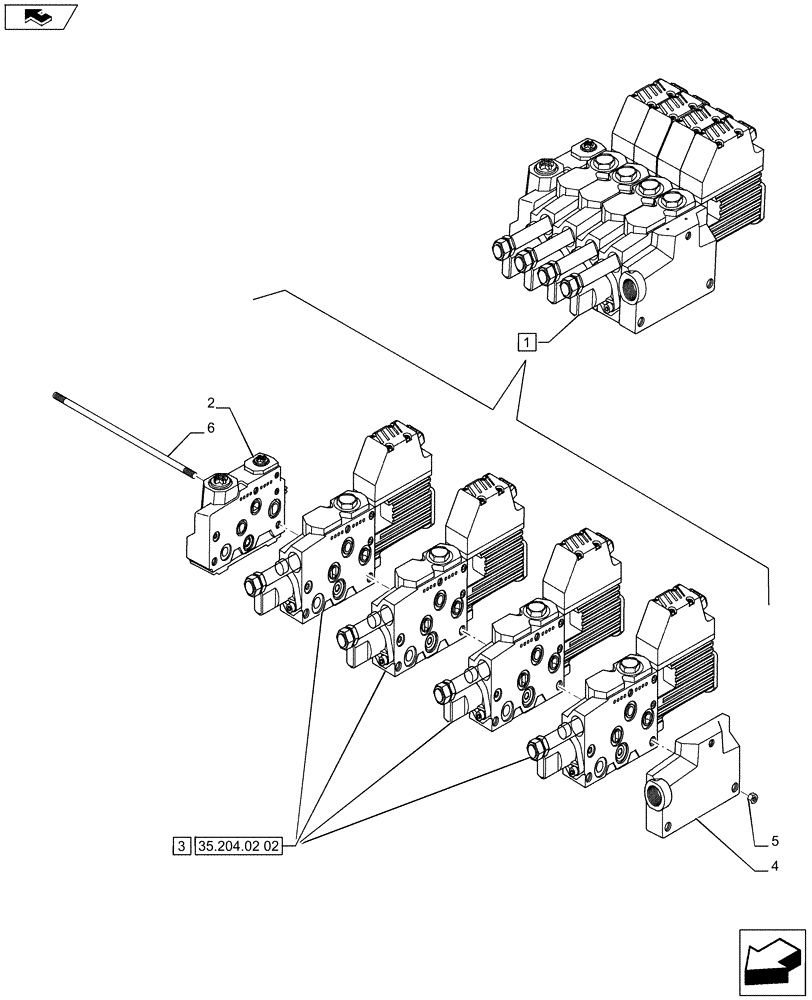 1
2
6
3 35.204.02 02
5
4