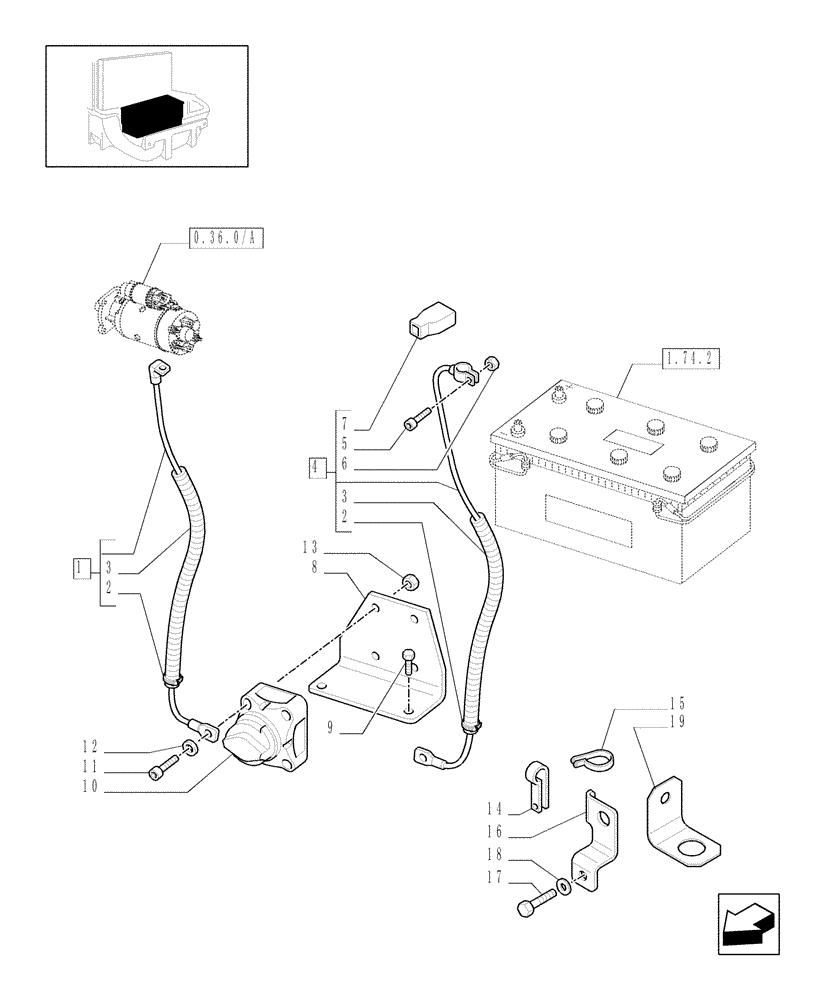 0.36.0/A

1.74.2

7
5
6
4
3
2

1
3
2

13
8

9

12
11
10

15
19

14
16
18
17