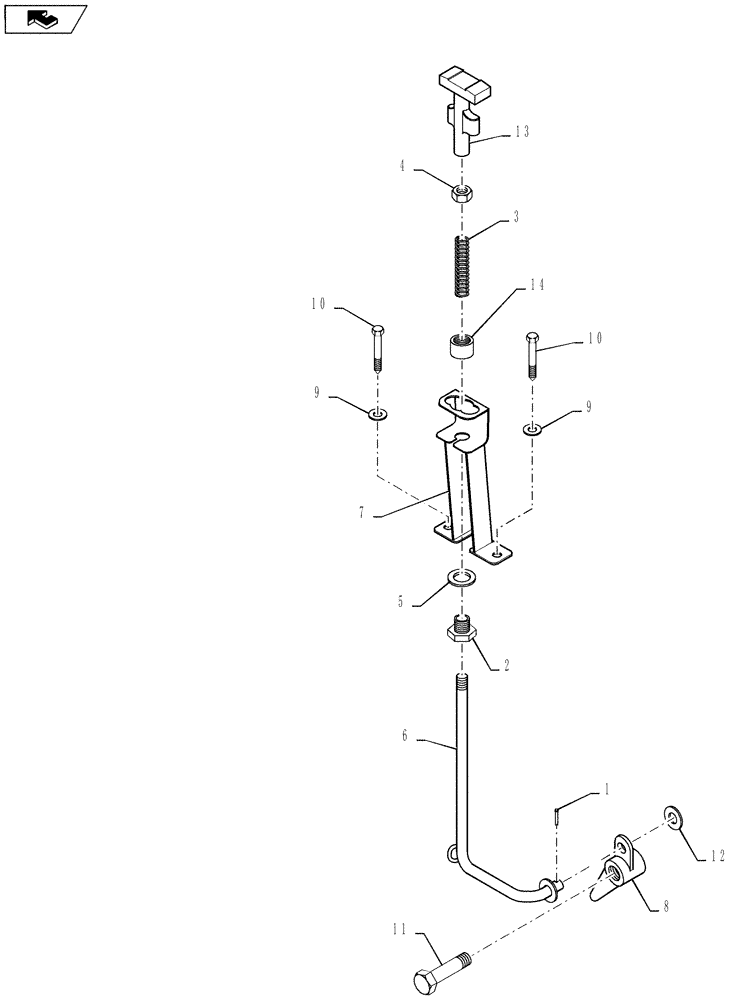 13
4
3
14
10
10
9
9
7
5
2
6
1
12
8
11