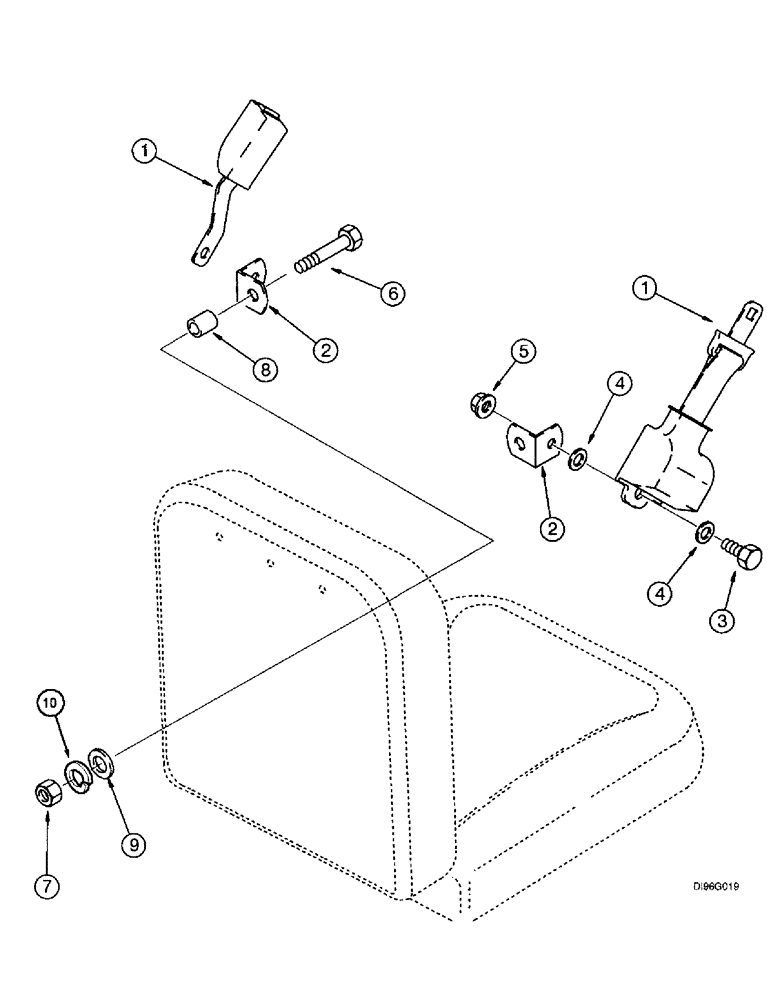 1
6
2
8
1
5
4
2
4
3
10
9
7
DI96G019