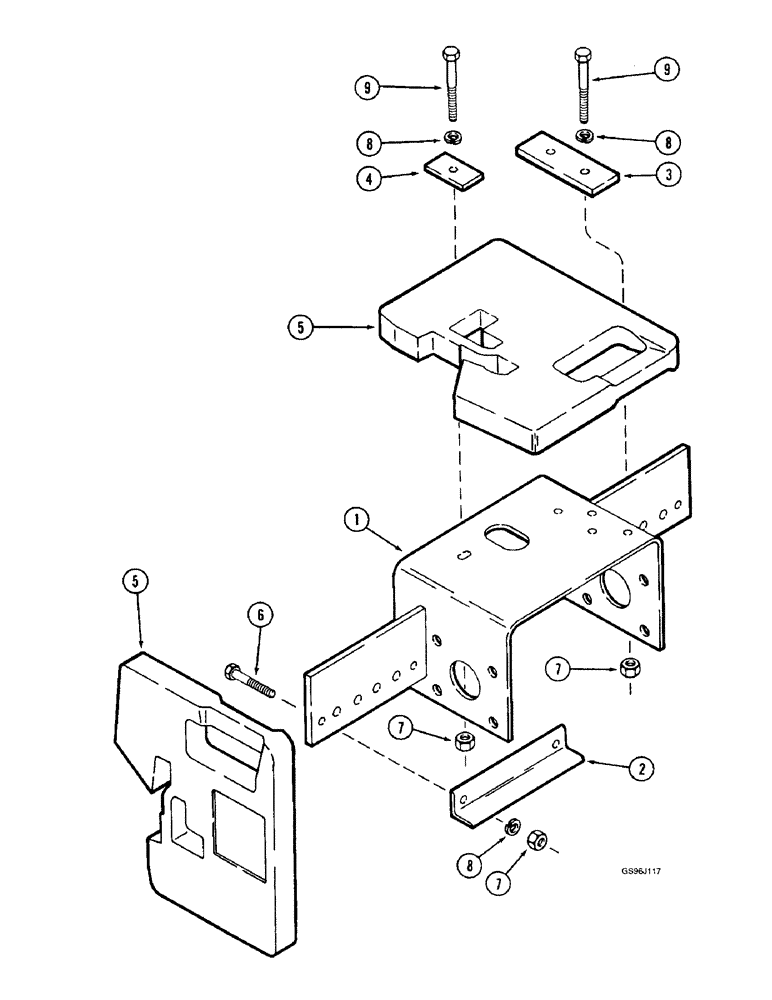 9
9
8
8
4
3
5
1
5
6
7
7
2
8
7
GS96J117