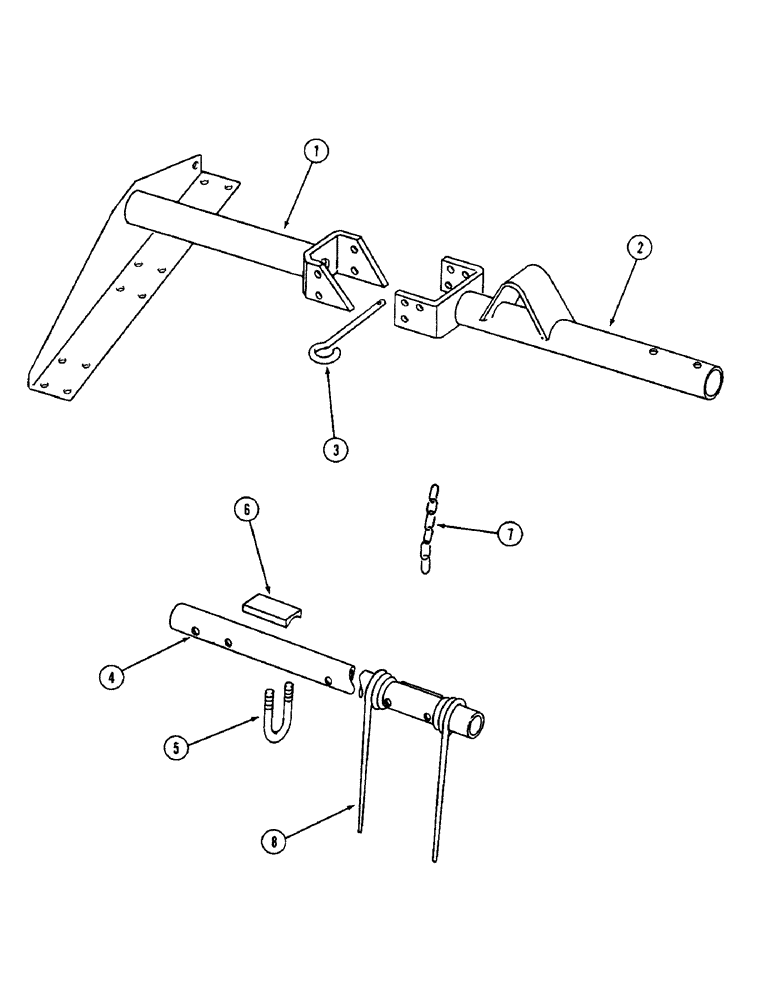 1
2
3
6
7
4
5
8