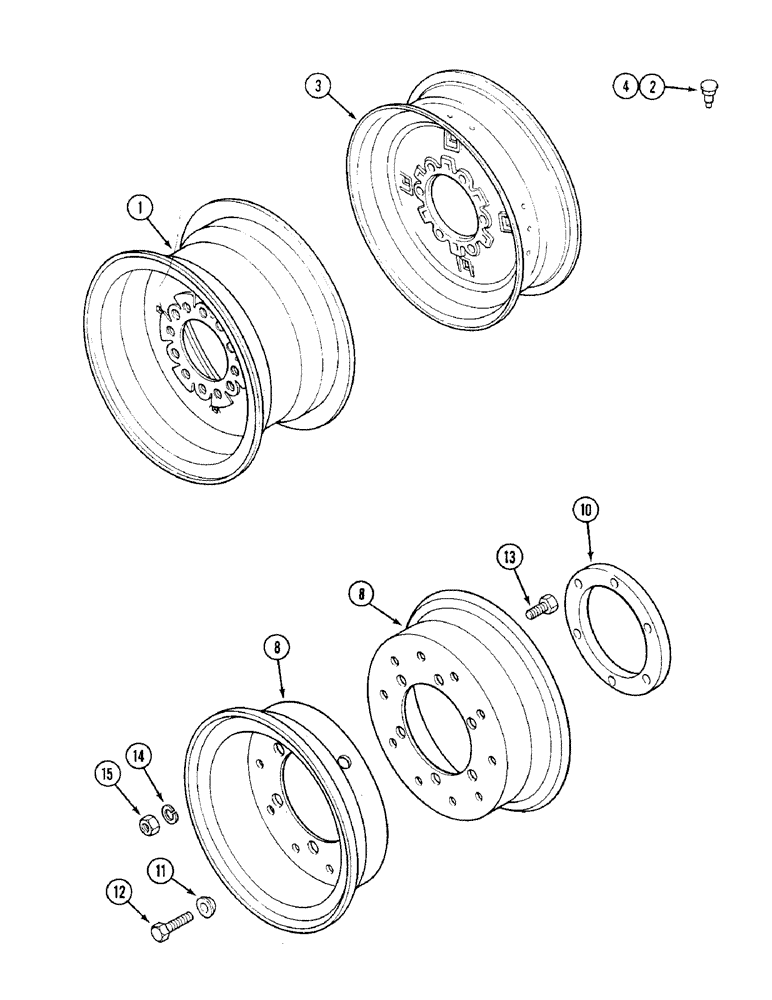 3

4 2

1

10

13

8

8

14

15

11

12