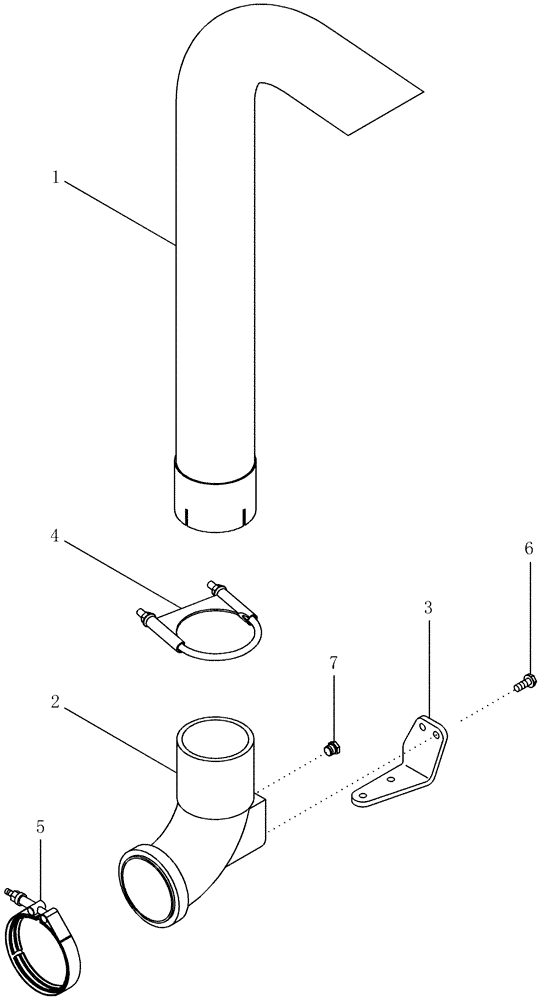 1
4
6
3
7
2
5