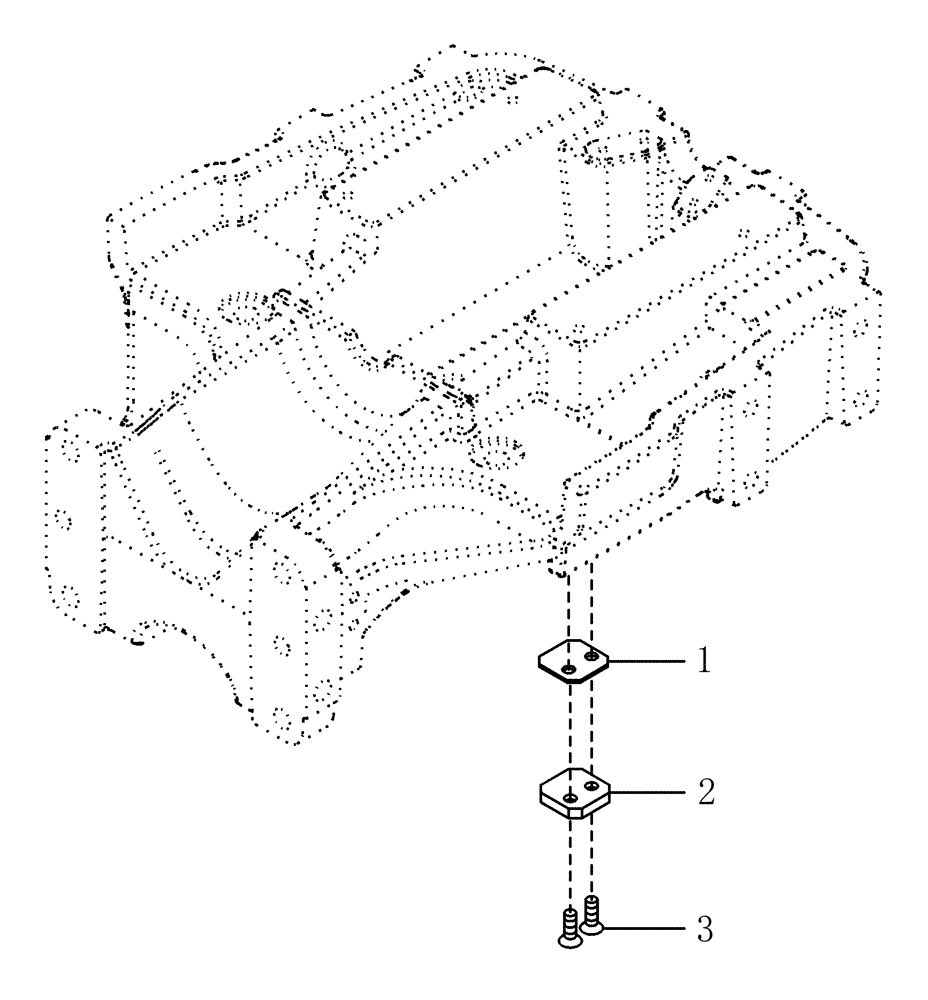 1
2
3