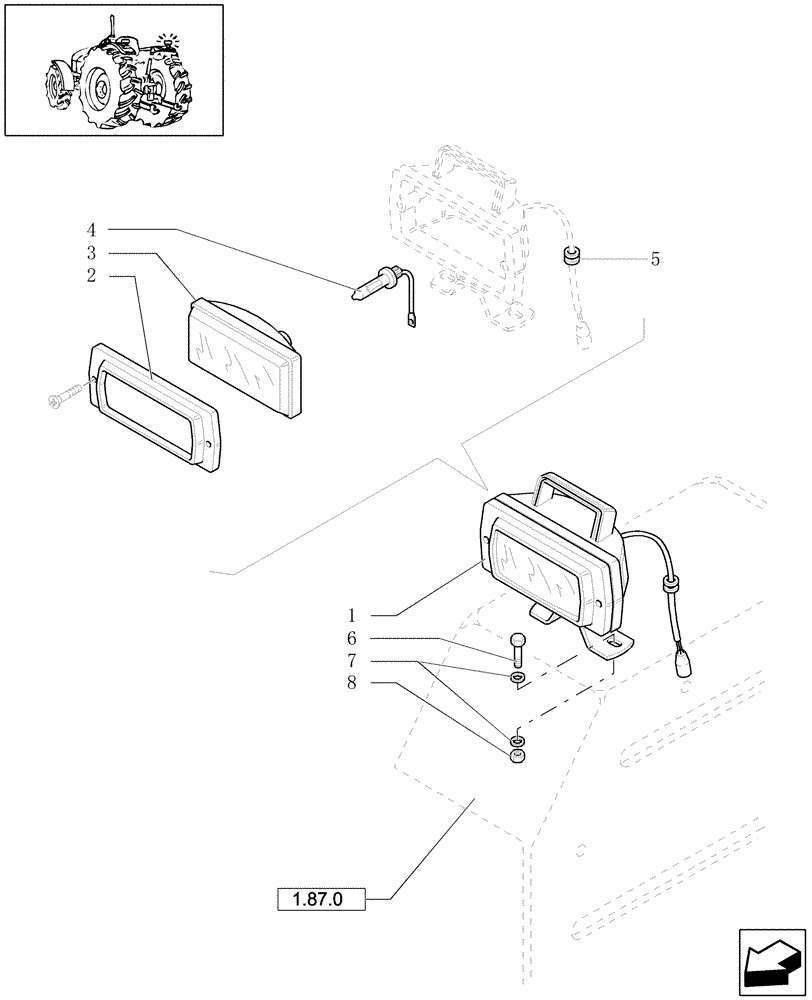 4
3
2
5
1
6
7
8
1.87.0