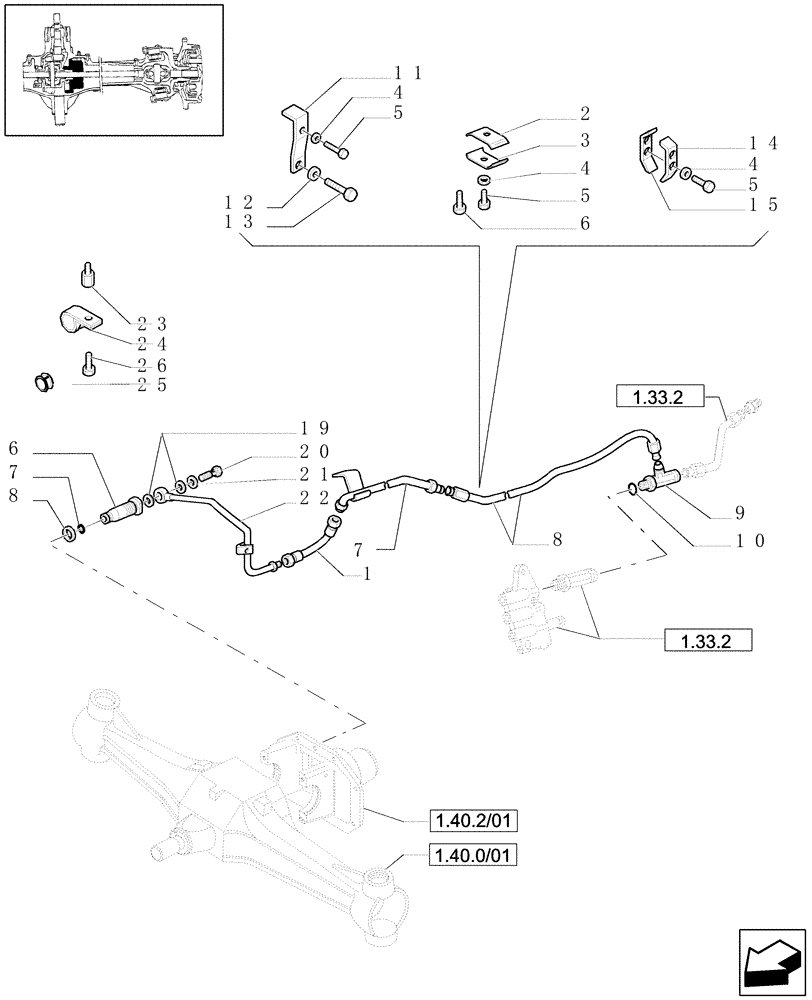 11
4
5
12
13
2
3
4
5
6
14
4
5
15
23
24
26
25
1.33.2
19
20
21
22
6
7
8
7
1
8
9
10
1.33.2
1.40.2/01
1.40.0/01