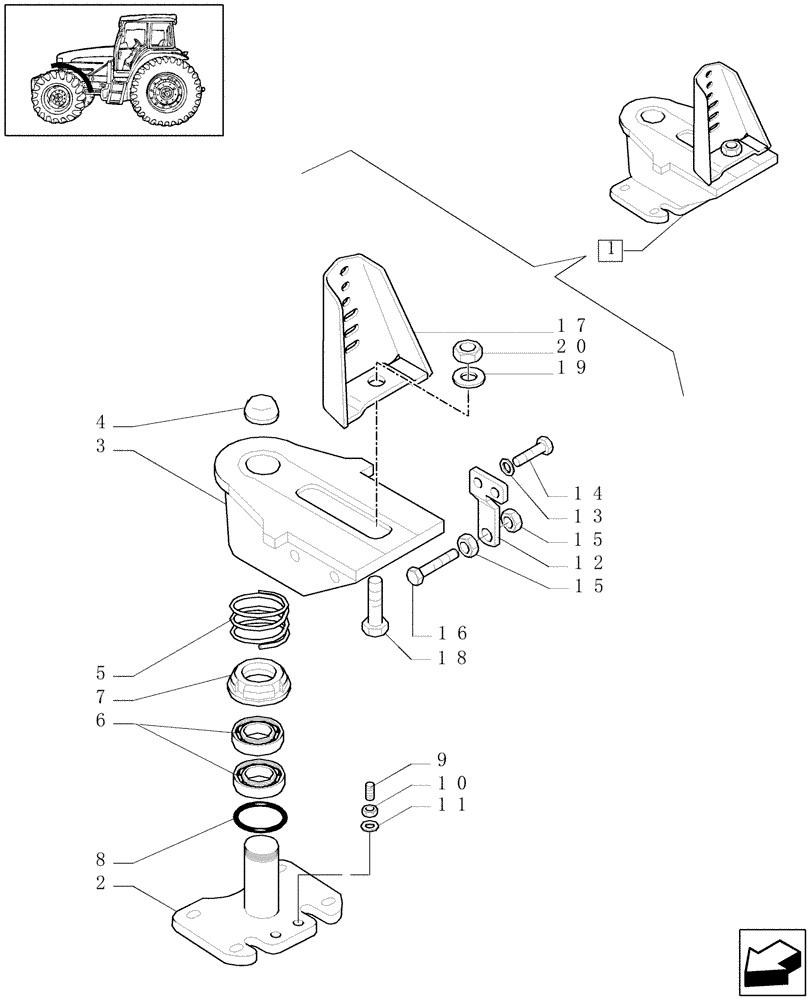 1
17
20
19
4
3
14
13
15
12
15
16
18
5
7
6
9
10
11
8
2