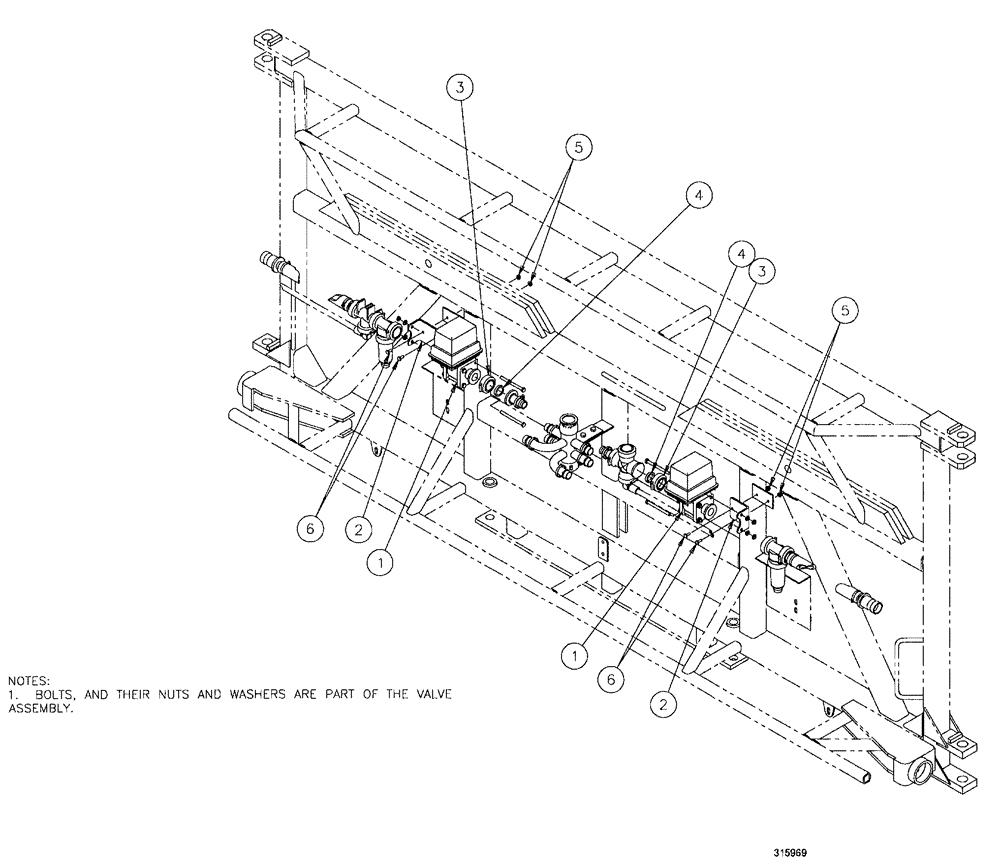 3
5
4
4
3
5
6
2
1
1
6
2

NOTES:
1. BOLTS, AND THEIR NUTS AND WASHERS ARE PART OF THE VALVE ASSEMBLY.

315969