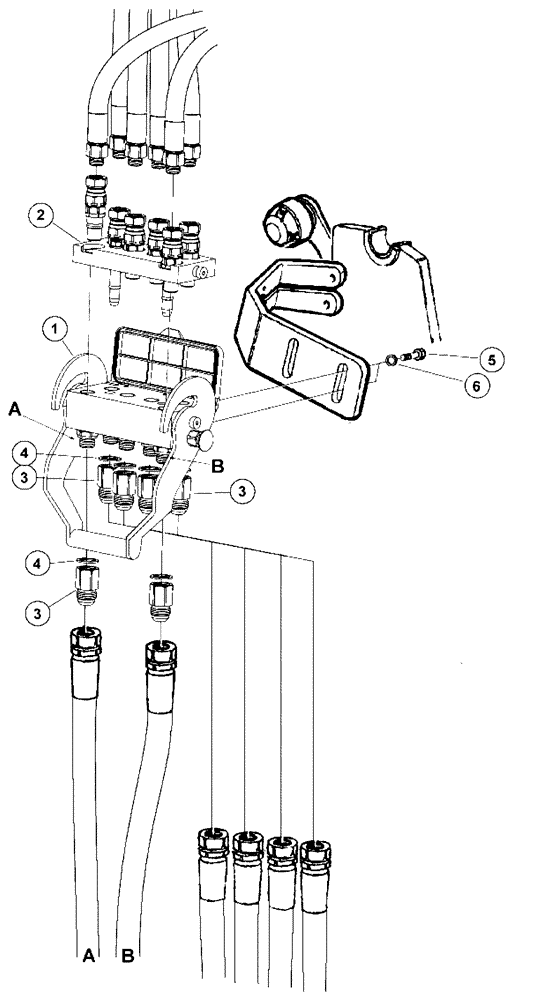 2
1
5
6
A
4
B
3
3
4
3
A
B