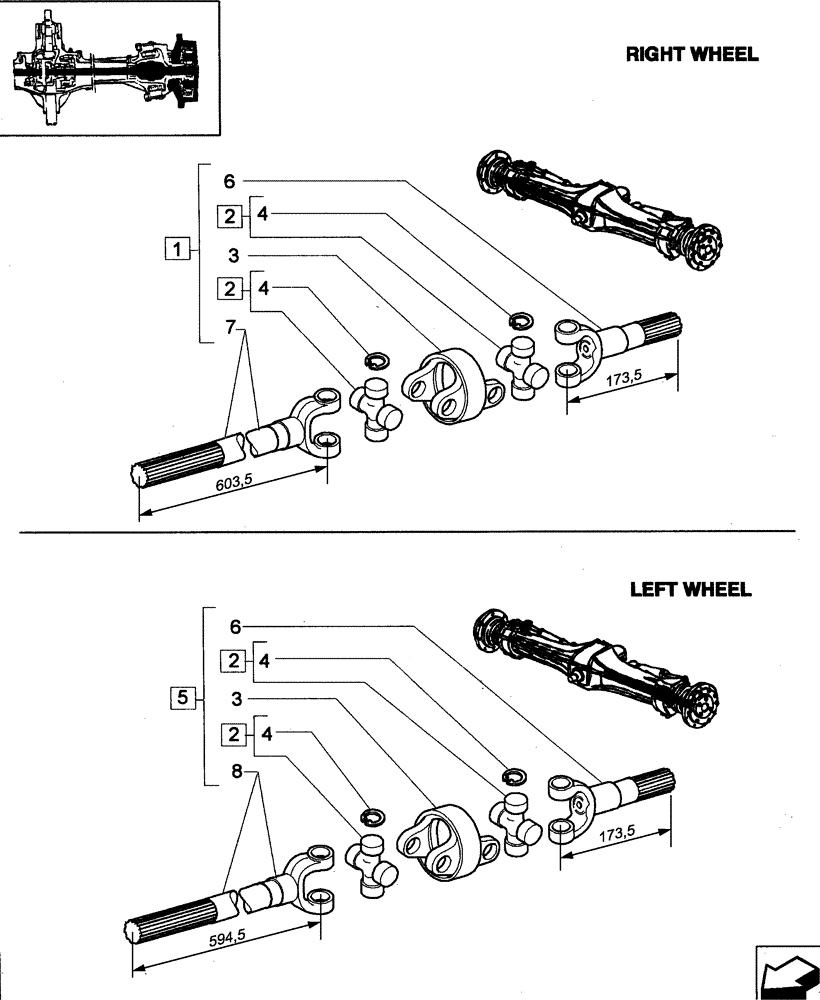 RIGHT WHEEL

1
6
2
4
3
2
4
7
173,5
603,5

LEFT WHEEL

5
6
2
4
3
2
4
8
173,5
594,5