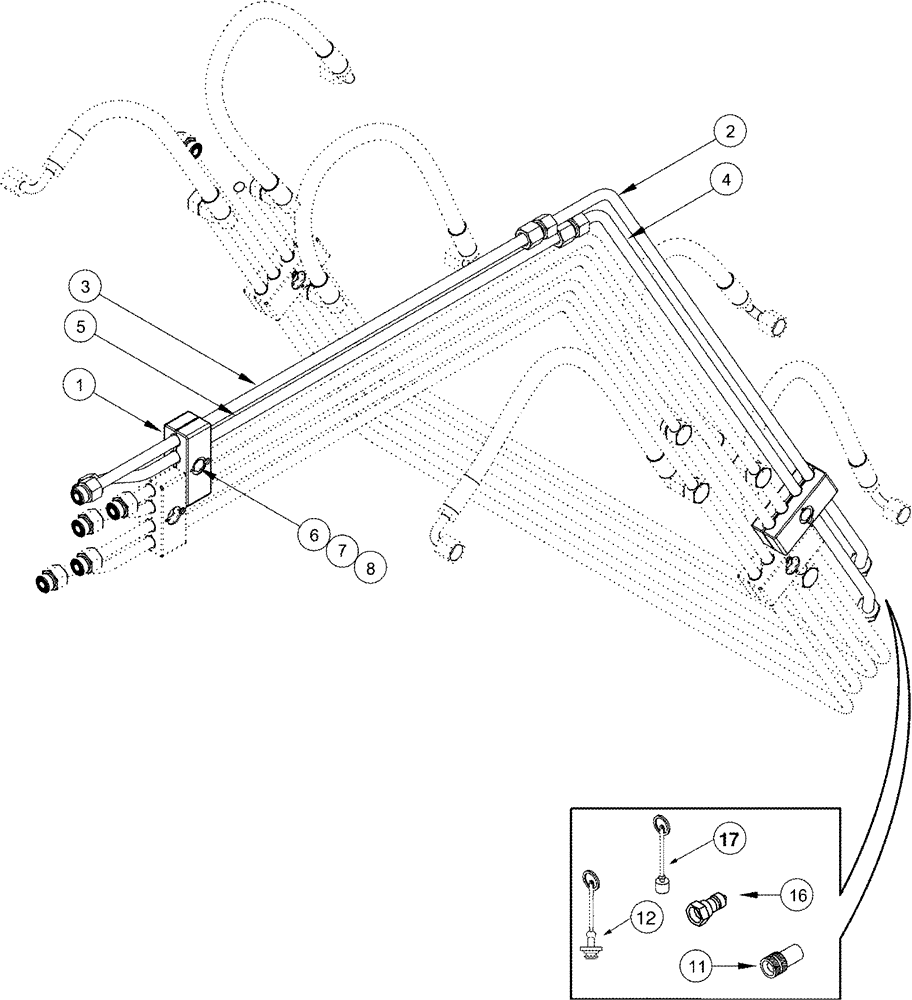 2
4
3
5
1
6
7
8
17
16
12
11