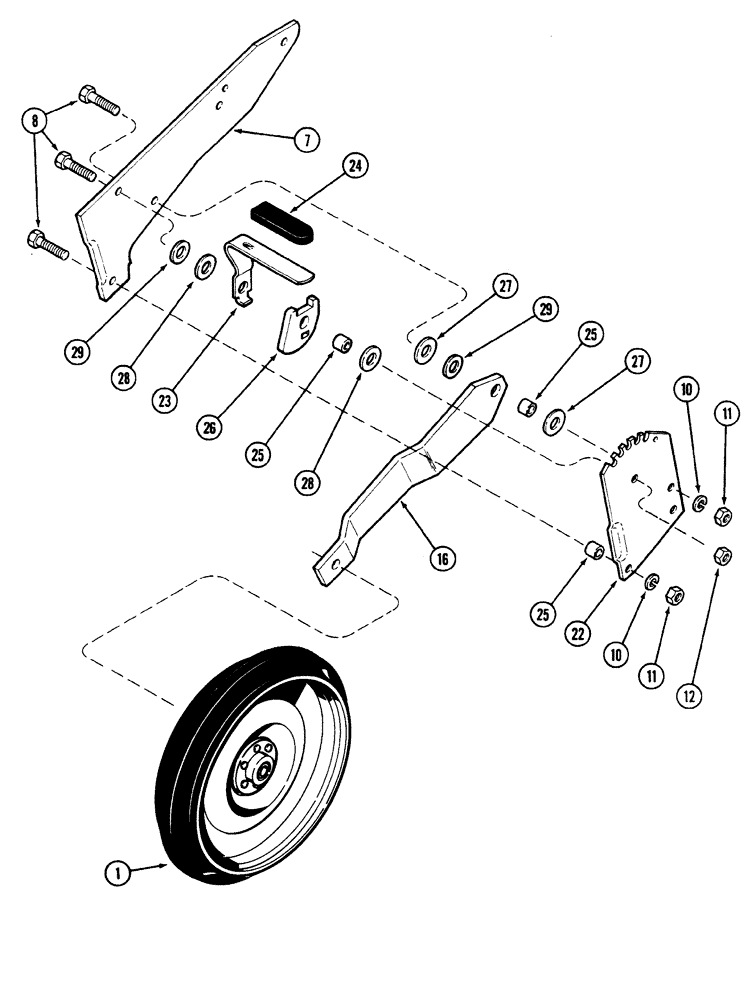 8
7
24
29
28
23
26
25
28
27
29
25
27
10
11
16
25
22
10
11
12
1