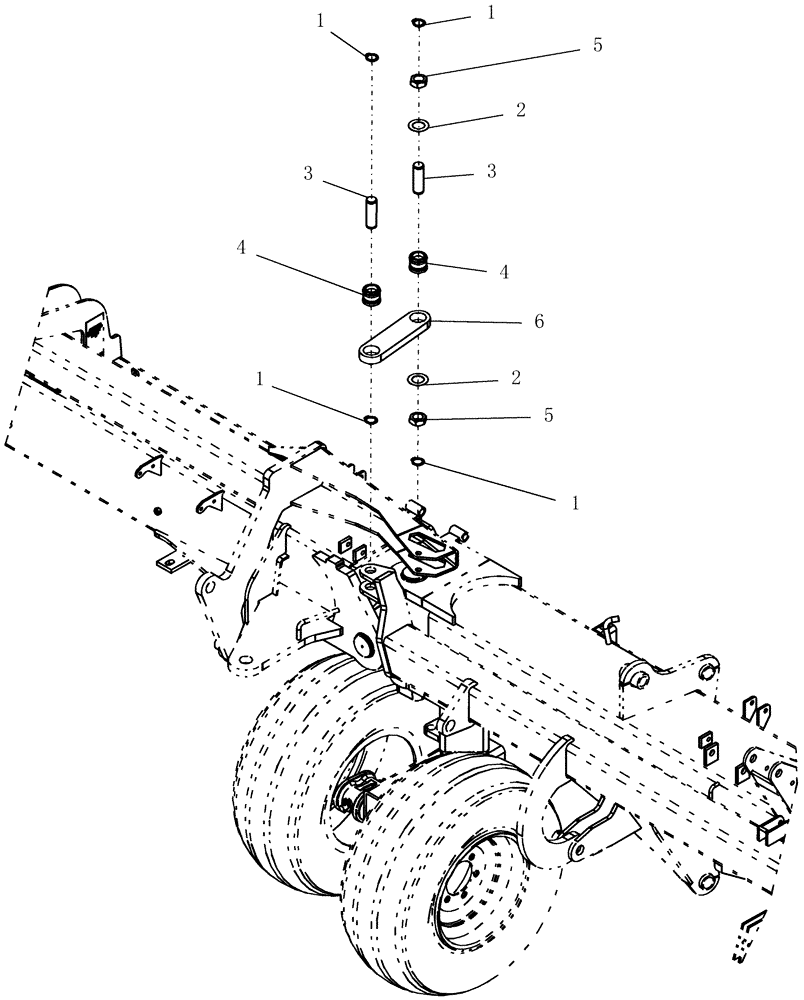 1
1
5
2
3
3
4
4
6
1
2
5
1