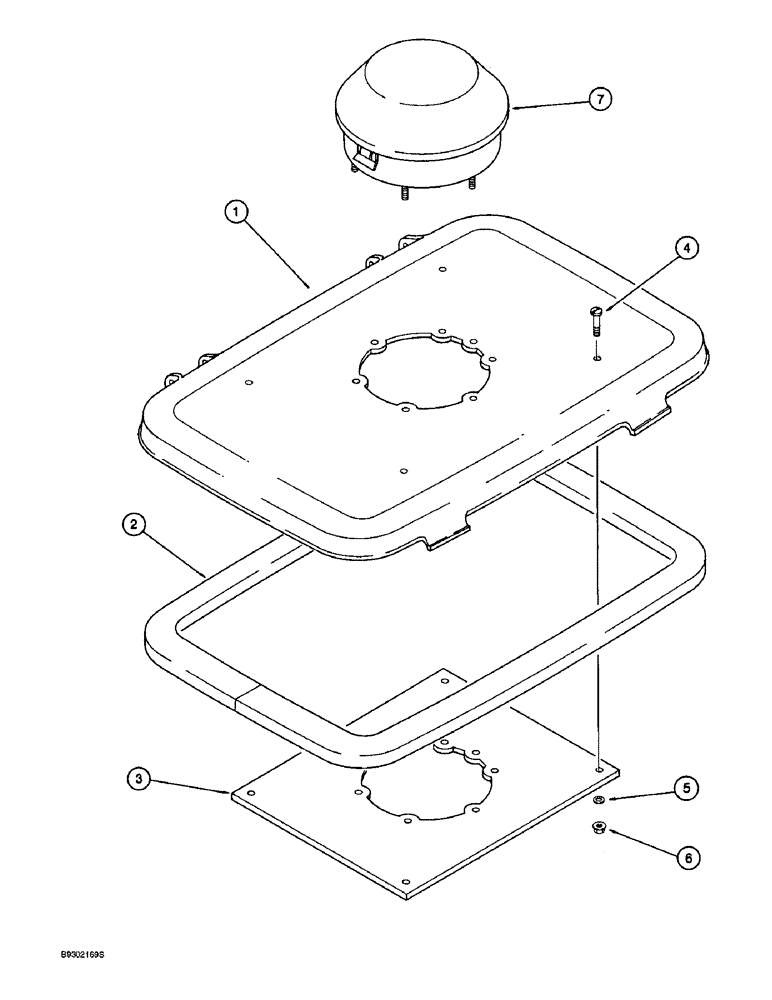 7
1
4
2
3
5
6
B9302169S