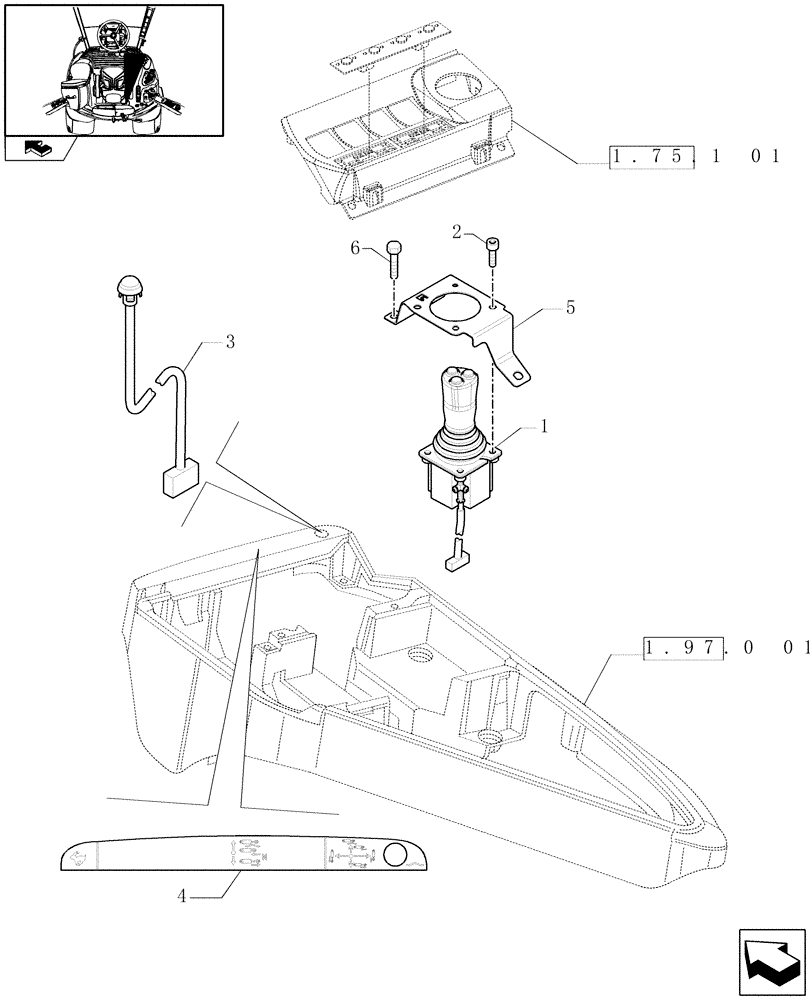 1.75.1 01

6
2
5
3
1

1.97.0 01

4