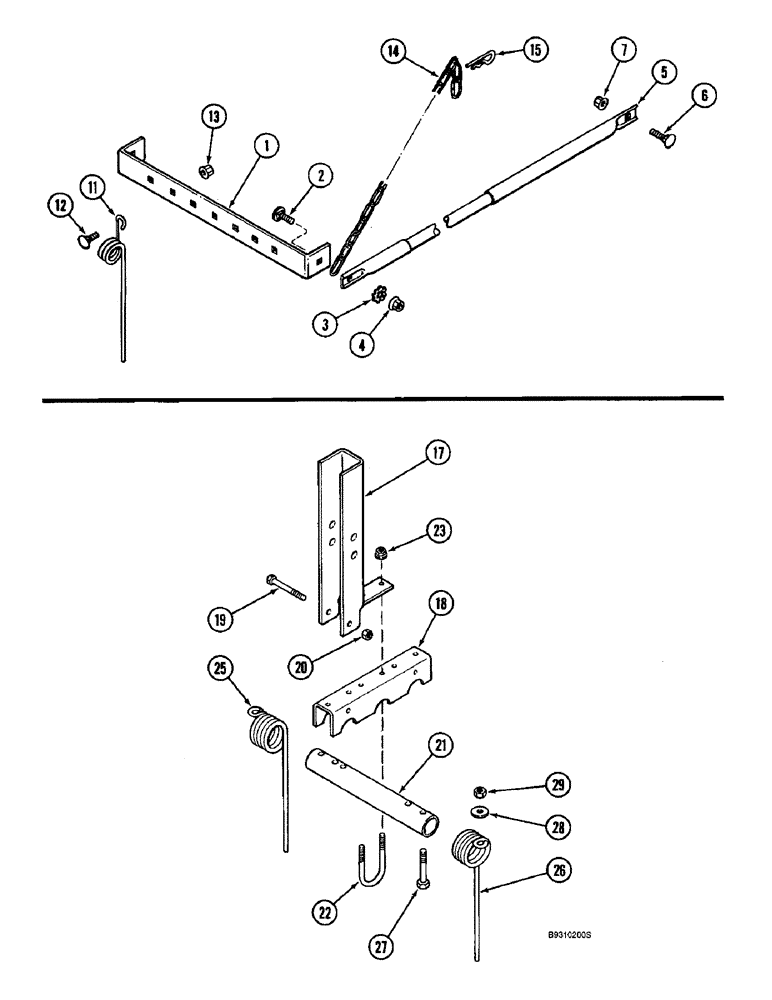 14
15
7
5
6
13
1
2
12
11
3
4
17
23
19
18
20
25
21
29
28
22
27
26
B9310200S