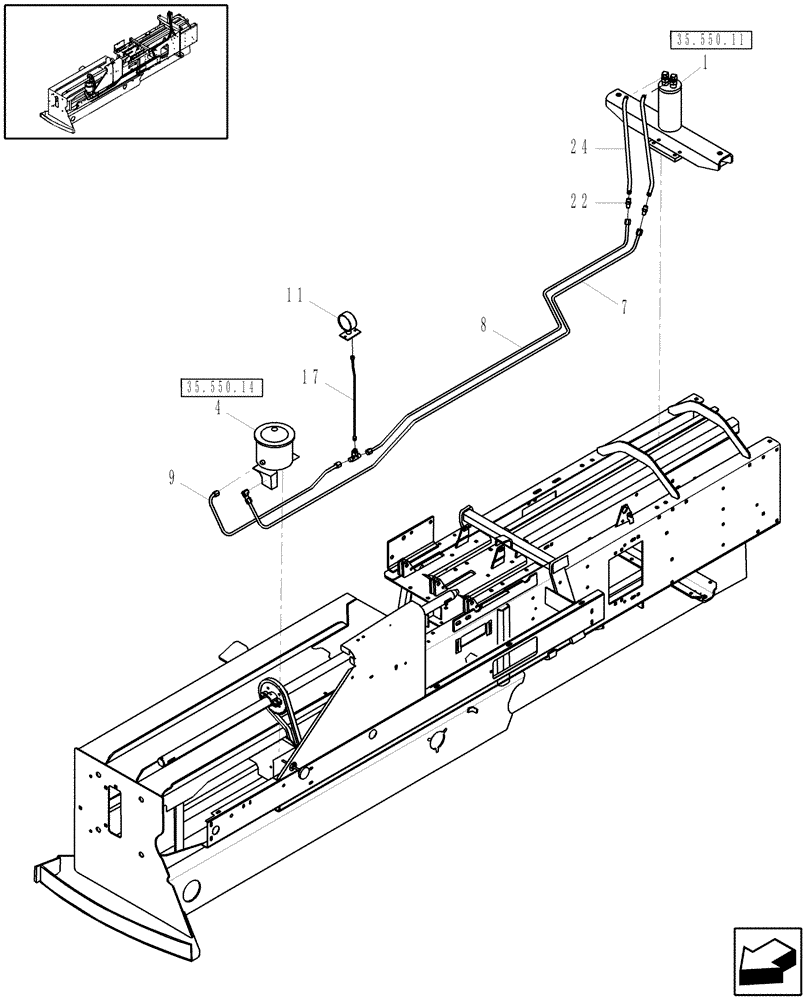 35.550.11
1
24
22
7
8
11
17
35.550.14
4
9