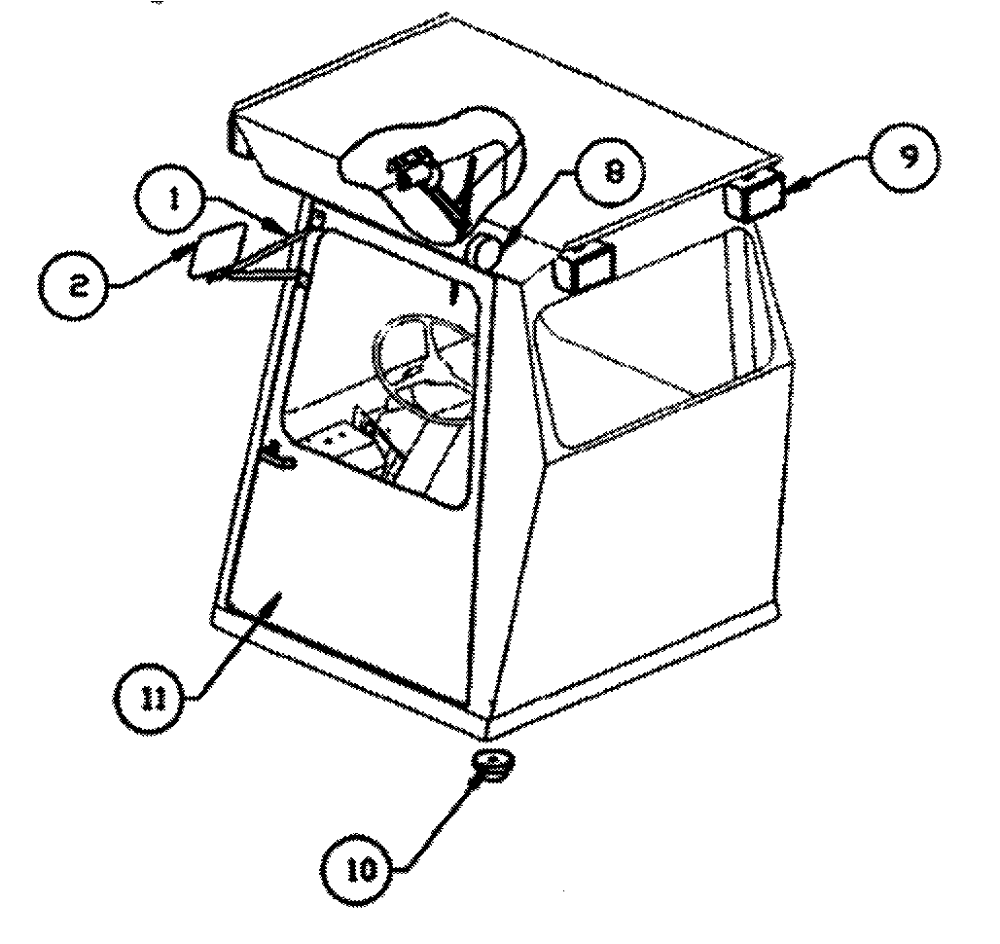 1
2
8
9
11
10