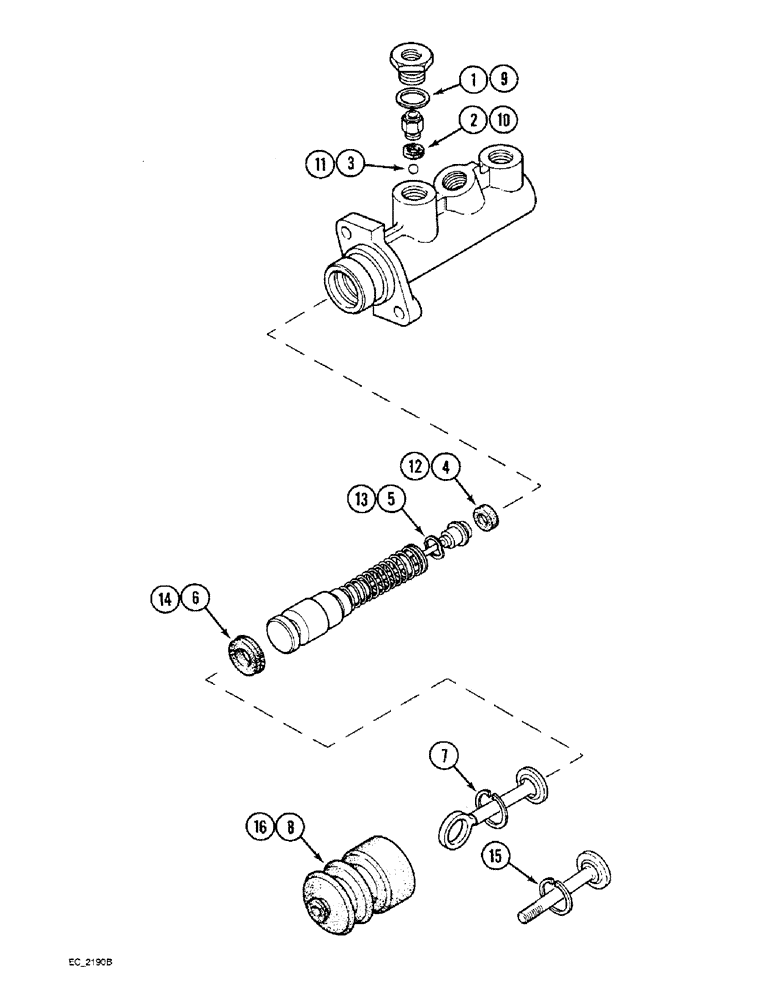 1 9
2 10
11 3
12 4
13 5
14 6
7
16 8
15
EC_2190B