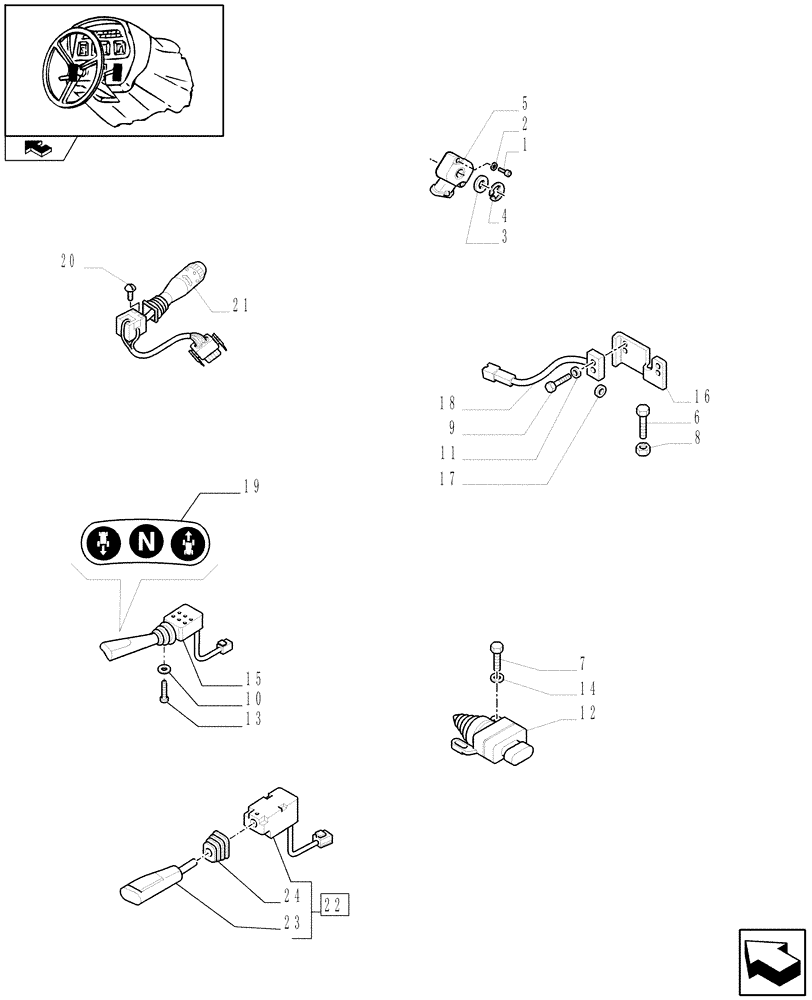 5
2
1
4
3
20
21
18
9
11
17
16
6
8
19
N
15
10
13
7
14
12
24
23
22