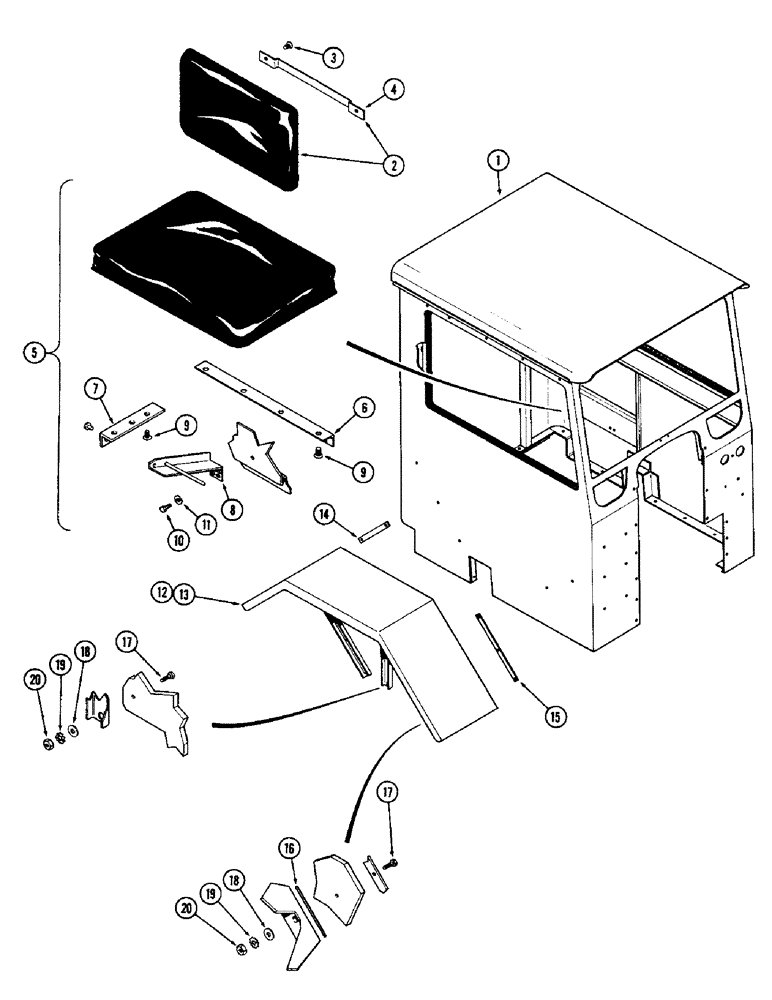 3
4
2
1
5
7
9
6
9
8
11
10
14
12
13
17
20
19
18
15
17
16
18
19
20