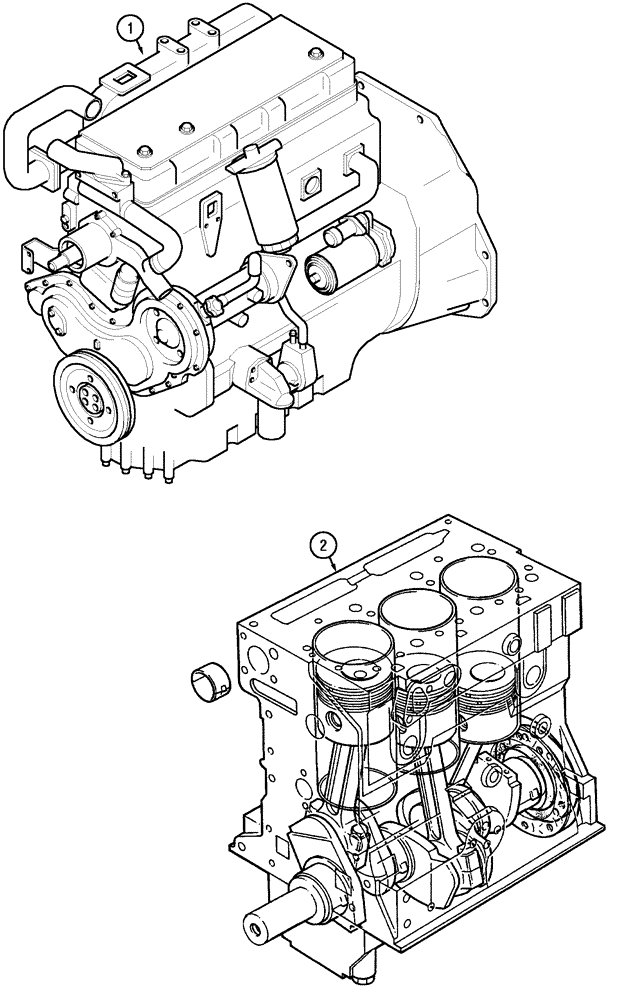 1

2