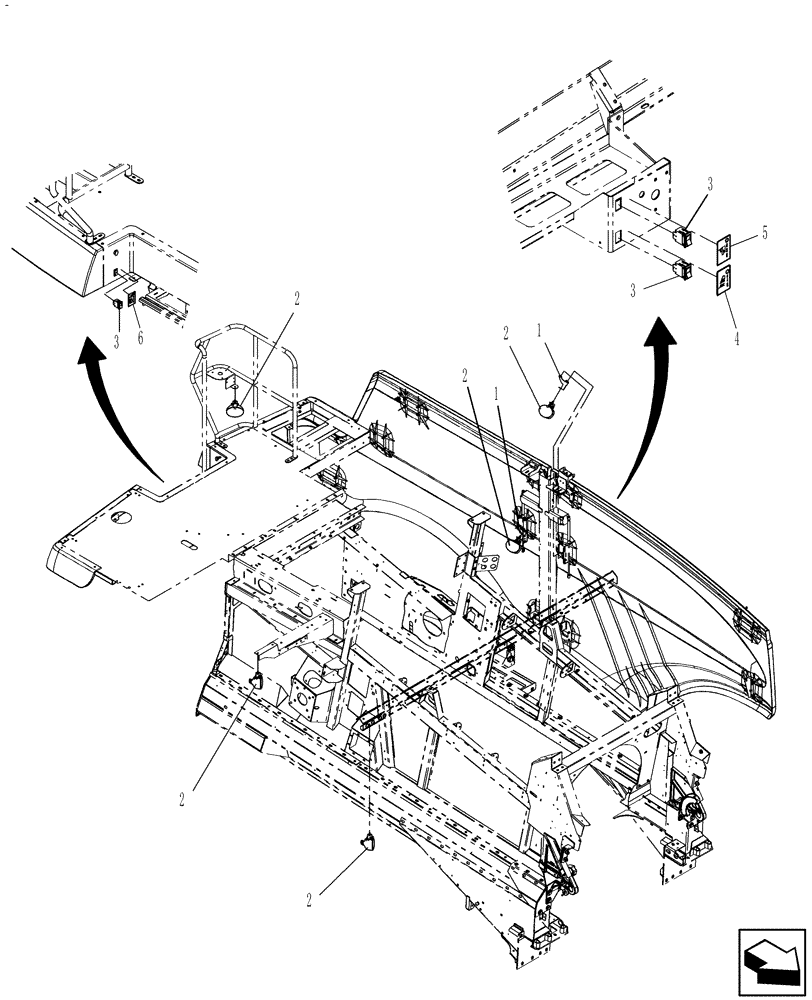 3
5
3
4
3
6
2
2
1
2
1
2
2