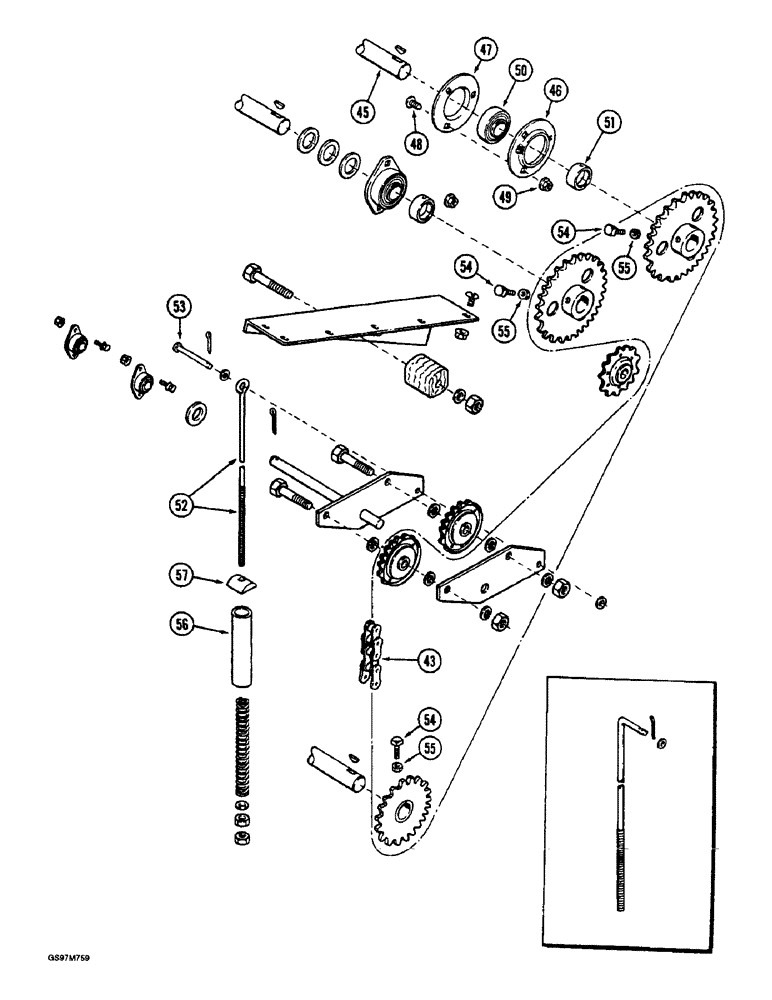 47
50
46
45
48
51
49
54
55
54
55
53
52
57
56
43
54
55
GS97M759