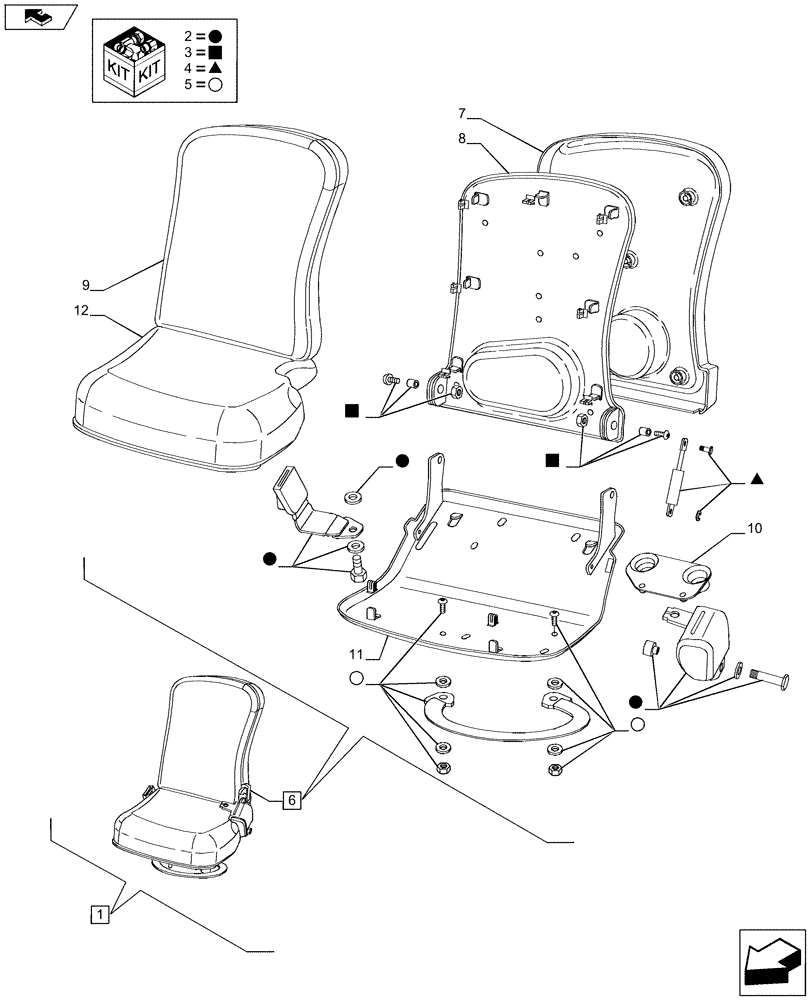 KIT KIT
2 = ●
3 = ■
4 = ▲
5 = ○

7
8
9
12
10
11
6
1