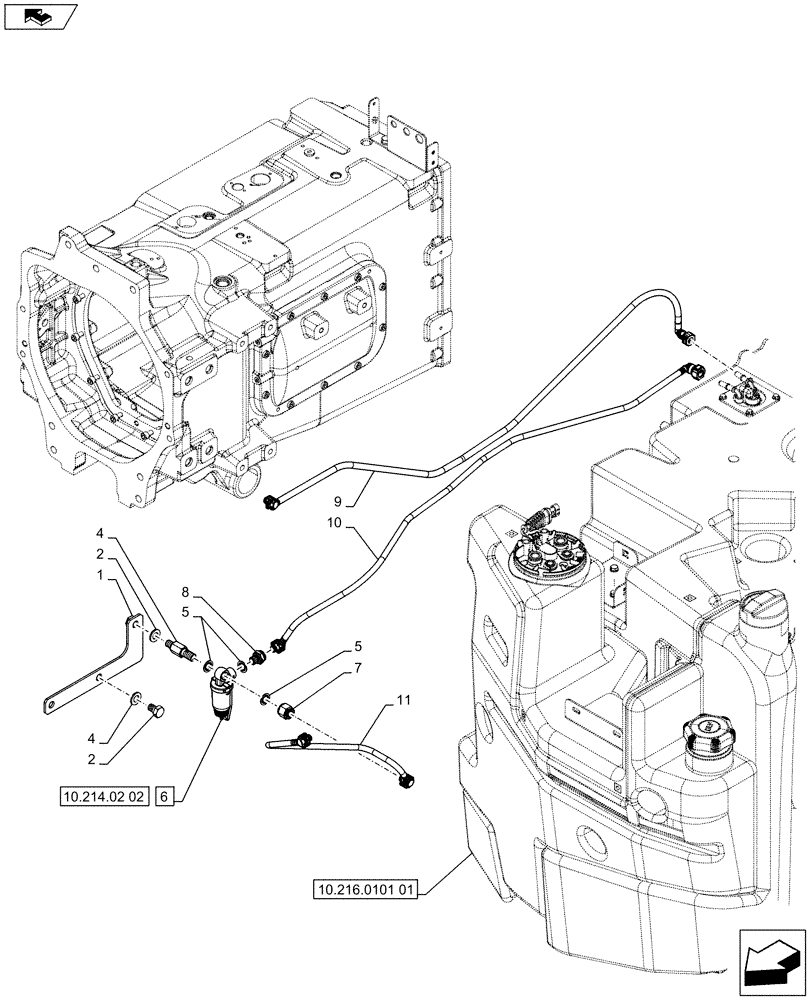 9
10
4
2
1
8
5
5
7
11
4
2
10.214.02 02
6
10.216.0101 01