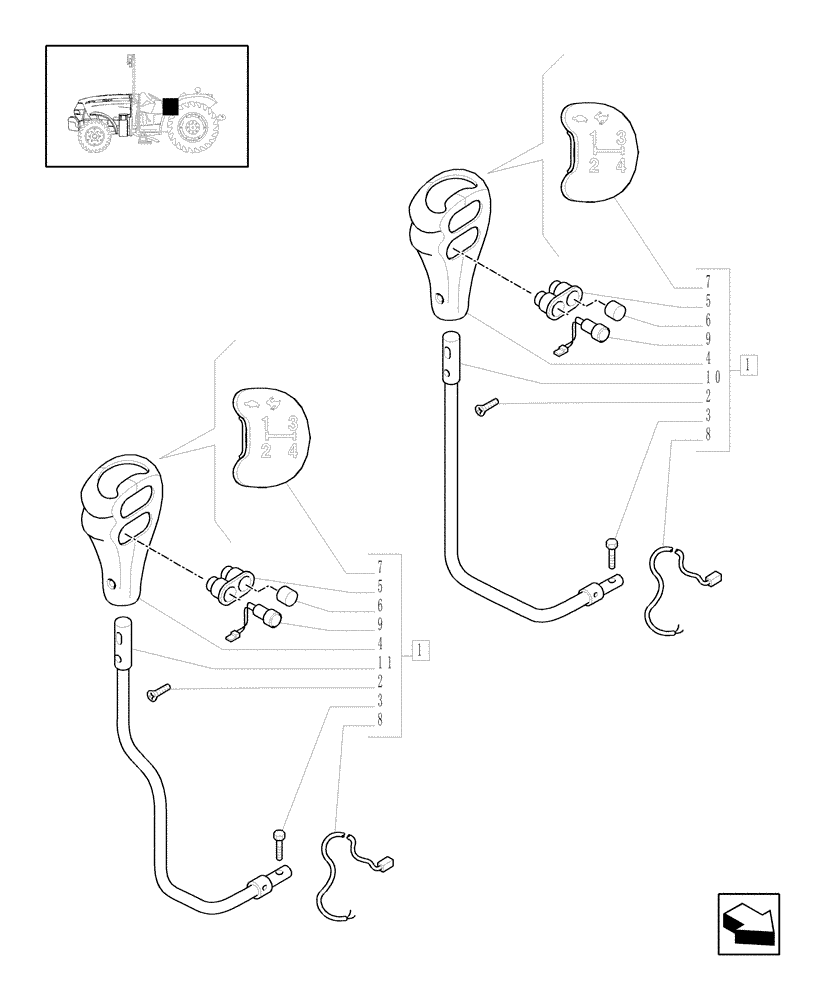 1
3
2
4

7
5
6
9
4
10
2
3
8
1

1
3
2
4

7
5
6
9
4
11
2
3
8
1