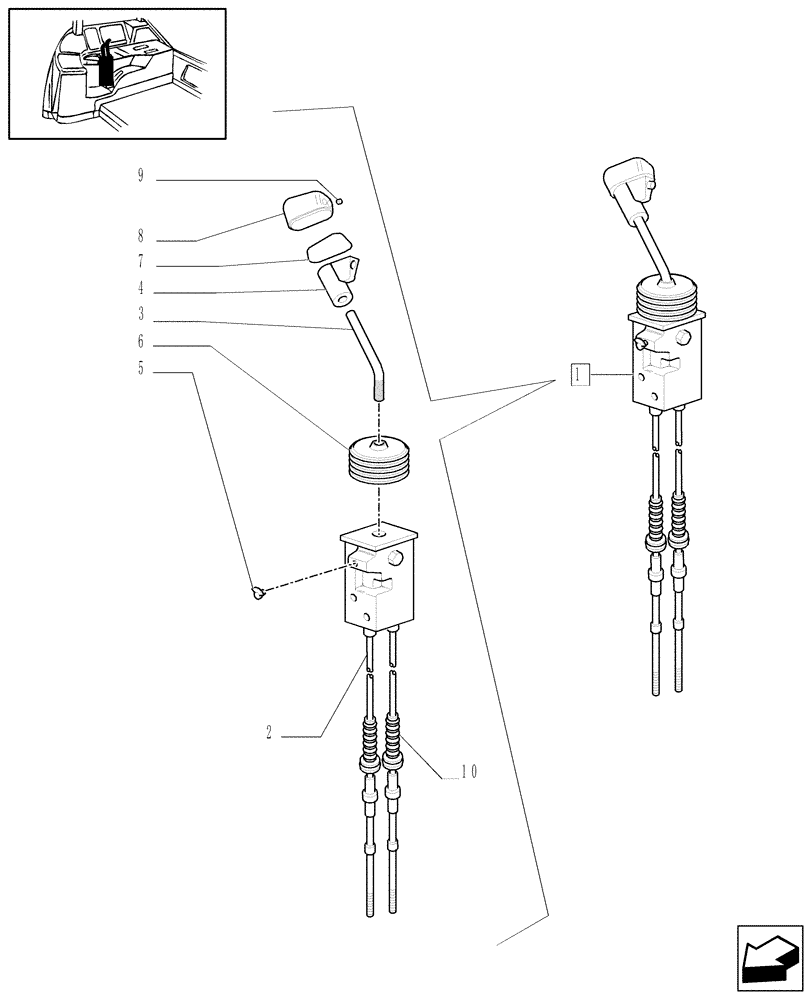 9
8
7
4
3
6
5
1
2
10