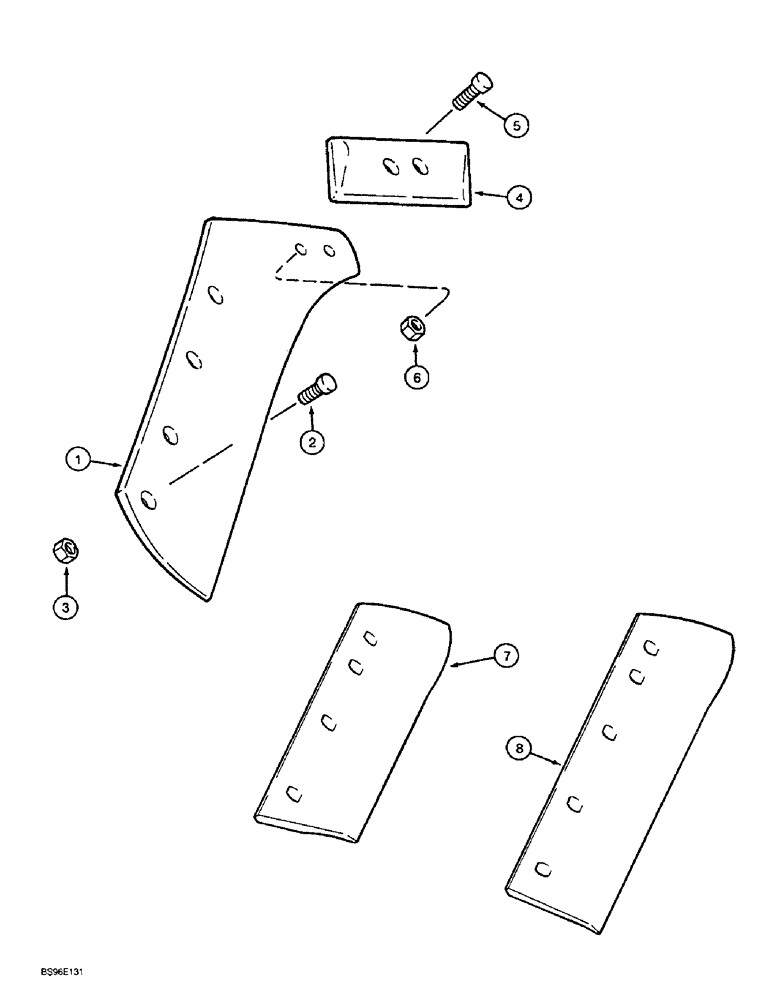 5
4
6
2
1
3
7
8
BS96E131