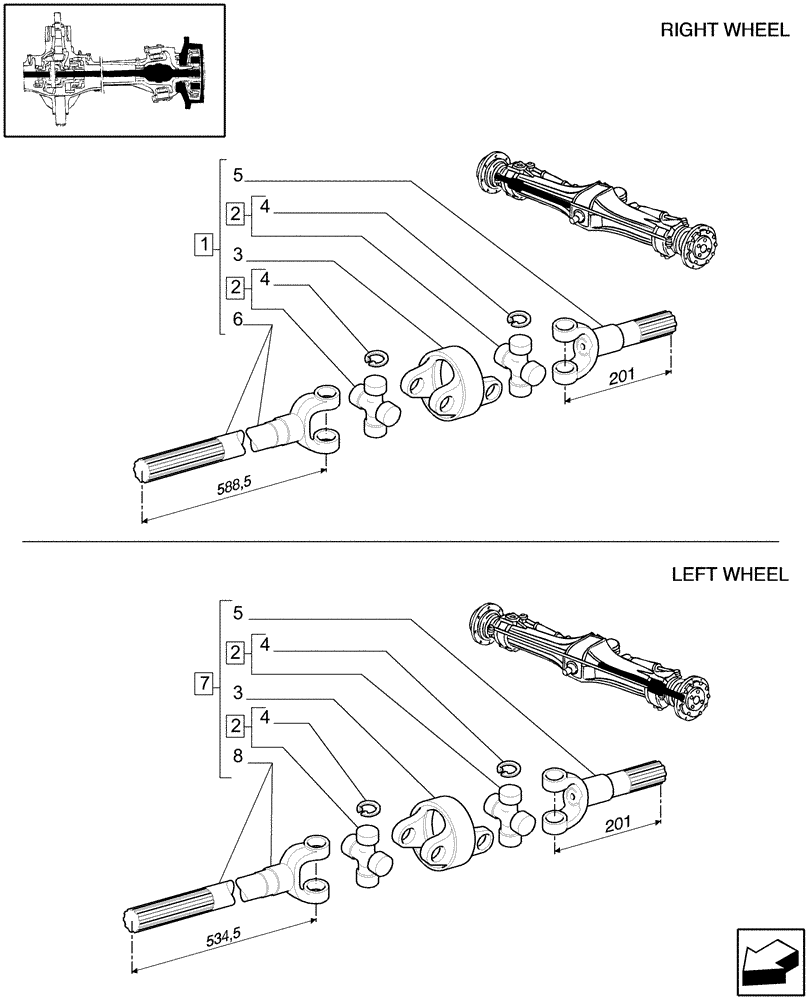 RIGHT WHEEL

1
5
2
4
3
2
4
6
201
588,5

LEFT WHEEL

7
5
2
4
3
2
4
8
201
534,5