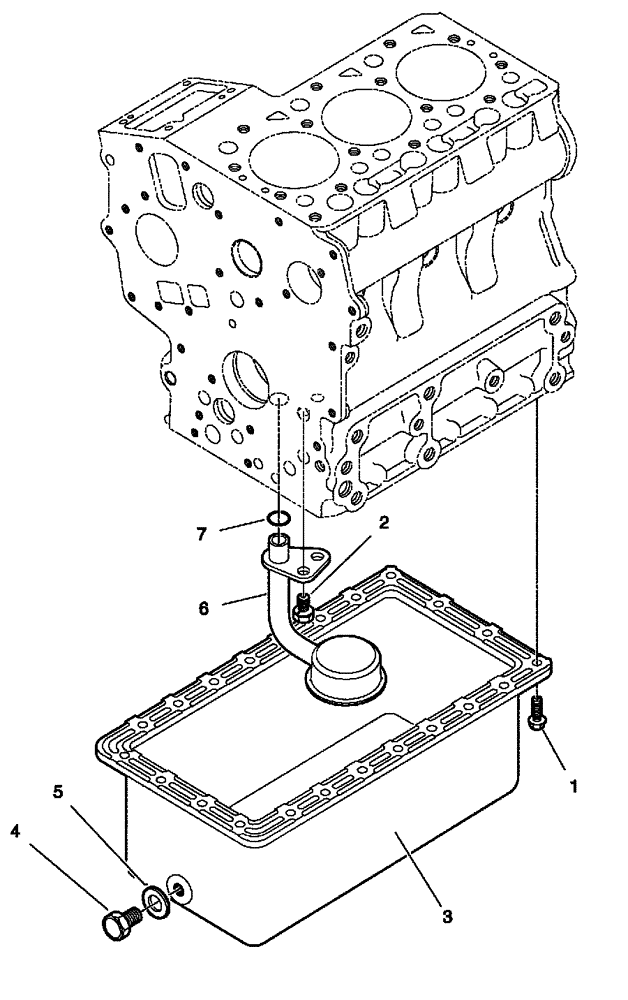 7
2
6
1
5
4
3