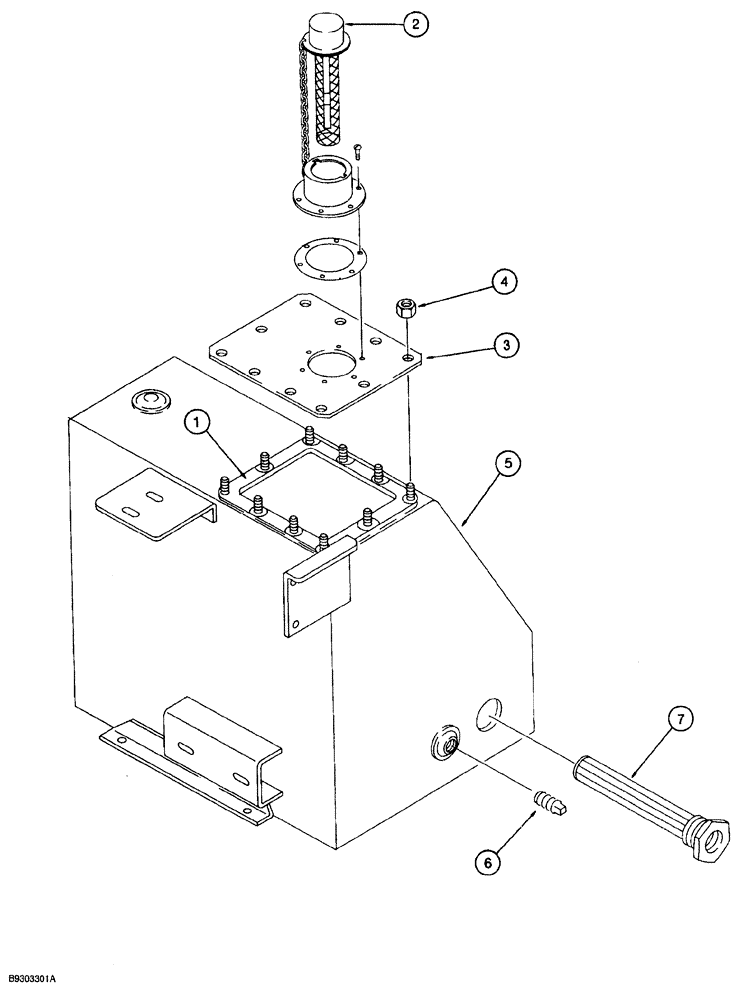 2

4

3

1

5

7

6

B9303301A