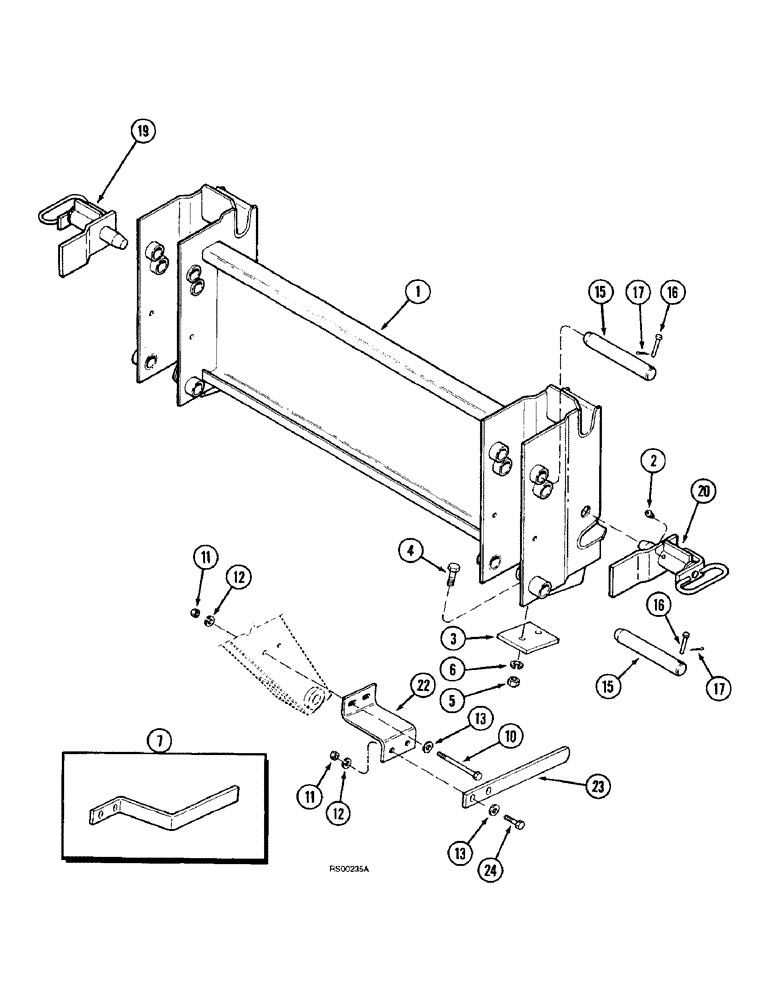 19
1
15
17
16
2
20
4
11
12
3
6
5
16
15
17
22
13
10
7
11
12
23
13
24
RS00235A